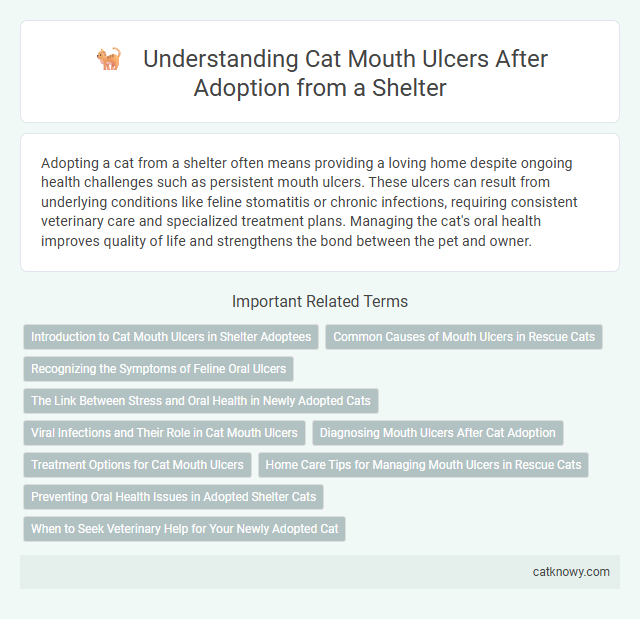 Understanding Cat Mouth Ulcers After Adoption from a Shelter

Adopting a cat from a shelter often means providing a loving home despite ongoing health challenges such as persistent mouth ulcers. These ulcers can result from underlying conditions like feline stomatitis or chronic infections, requiring consistent veterinary care and specialized treatment plans. Managing the cat's oral health improves quality of life and strengthens the bond between the pet and owner.

Important Related Terms

Introduction to Cat Mouth Ulcers in Shelter Adoptees

Common Causes of Mouth Ulcers in Rescue Cats

Recognizing the Symptoms of Feline Oral Ulcers

The Link Between Stress and Oral Health in Newly Adopted Cats

Viral Infections and Their Role in Cat Mouth Ulcers

Diagnosing Mouth Ulcers After Cat Adoption

Treatment Options for Cat Mouth Ulcers

Home Care Tips for Managing Mouth Ulcers in Rescue Cats

Preventing Oral Health Issues in Adopted Shelter Cats

When to Seek Veterinary Help for Your Newly Adopted Cat

catknowy.com