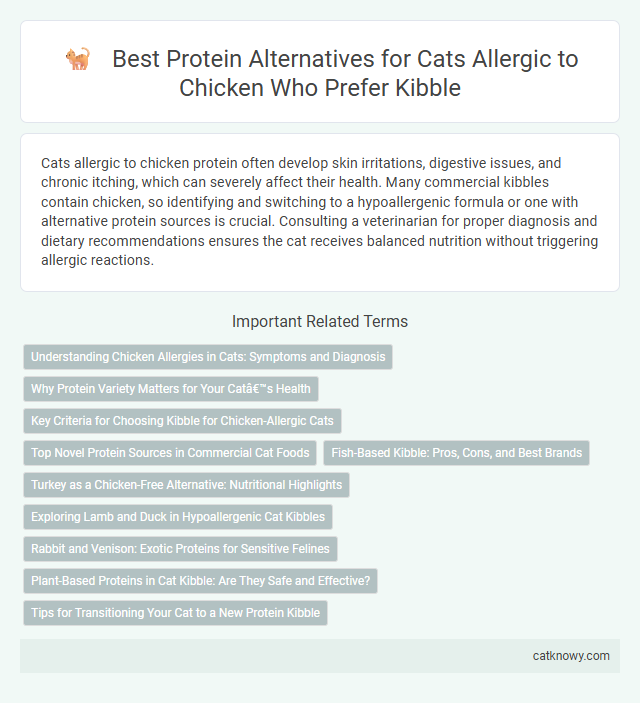 Best Protein Alternatives for Cats Allergic to Chicken Who Prefer Kibble

Cats allergic to chicken protein often develop skin irritations, digestive issues, and chronic itching, which can severely affect their health. Many commercial kibbles contain chicken, so identifying and switching to a hypoallergenic formula or one with alternative protein sources is crucial. Consulting a veterinarian for proper diagnosis and dietary recommendations ensures the cat receives balanced nutrition without triggering allergic reactions.

Important Related Terms

Understanding Chicken Allergies in Cats: Symptoms and Diagnosis

Why Protein Variety Matters for Your Catâ€™s Health

Key Criteria for Choosing Kibble for Chicken-Allergic Cats

Top Novel Protein Sources in Commercial Cat Foods

Fish-Based Kibble: Pros, Cons, and Best Brands

Turkey as a Chicken-Free Alternative: Nutritional Highlights

Exploring Lamb and Duck in Hypoallergenic Cat Kibbles

Rabbit and Venison: Exotic Proteins for Sensitive Felines

Plant-Based Proteins in Cat Kibble: Are They Safe and Effective?

Tips for Transitioning Your Cat to a New Protein Kibble

catknowy.com