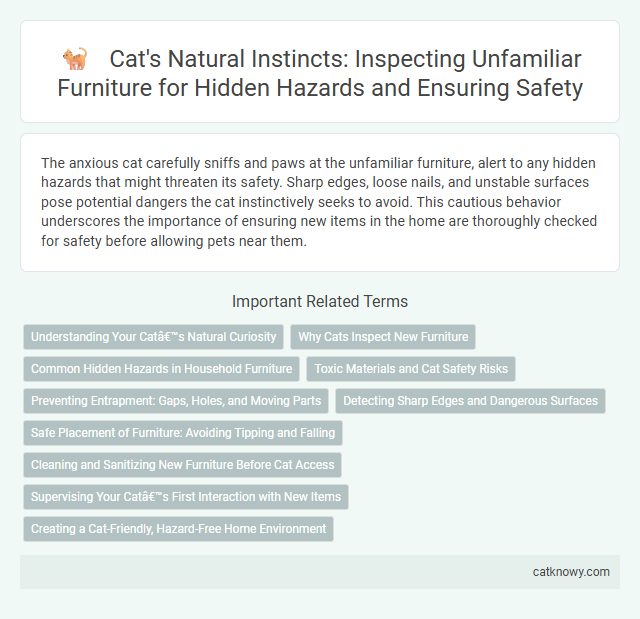 Cat's Natural Instincts: Inspecting Unfamiliar Furniture for Hidden Hazards and Ensuring Safety

The anxious cat carefully sniffs and paws at the unfamiliar furniture, alert to any hidden hazards that might threaten its safety. Sharp edges, loose nails, and unstable surfaces pose potential dangers the cat instinctively seeks to avoid. This cautious behavior underscores the importance of ensuring new items in the home are thoroughly checked for safety before allowing pets near them.

Important Related Terms

Understanding Your Catâ€™s Natural Curiosity

Why Cats Inspect New Furniture

Common Hidden Hazards in Household Furniture

Toxic Materials and Cat Safety Risks

Preventing Entrapment: Gaps, Holes, and Moving Parts

Detecting Sharp Edges and Dangerous Surfaces

Safe Placement of Furniture: Avoiding Tipping and Falling

Cleaning and Sanitizing New Furniture Before Cat Access

Supervising Your Catâ€™s First Interaction with New Items

Creating a Cat-Friendly, Hazard-Free Home Environment

catknowy.com