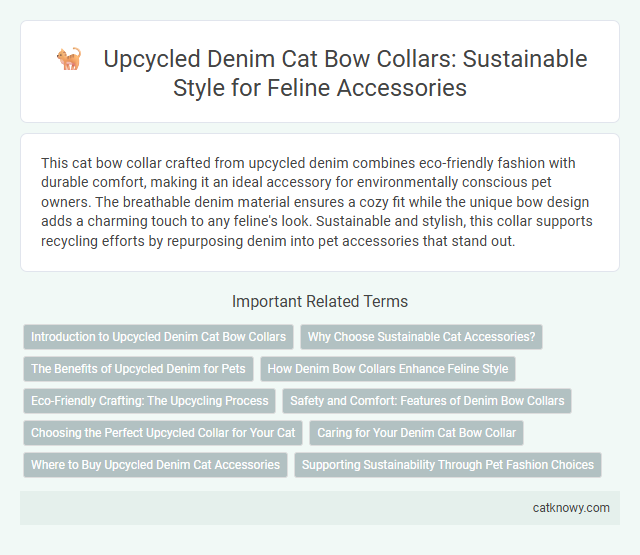 Upcycled Denim Cat Bow Collars: Sustainable Style for Feline Accessories

This cat bow collar crafted from upcycled denim combines eco-friendly fashion with durable comfort, making it an ideal accessory for environmentally conscious pet owners. The breathable denim material ensures a cozy fit while the unique bow design adds a charming touch to any feline's look. Sustainable and stylish, this collar supports recycling efforts by repurposing denim into pet accessories that stand out.

Important Related Terms

Introduction to Upcycled Denim Cat Bow Collars

Why Choose Sustainable Cat Accessories?

The Benefits of Upcycled Denim for Pets

How Denim Bow Collars Enhance Feline Style

Eco-Friendly Crafting: The Upcycling Process

Safety and Comfort: Features of Denim Bow Collars

Choosing the Perfect Upcycled Collar for Your Cat

Caring for Your Denim Cat Bow Collar

Where to Buy Upcycled Denim Cat Accessories

Supporting Sustainability Through Pet Fashion Choices

catknowy.com