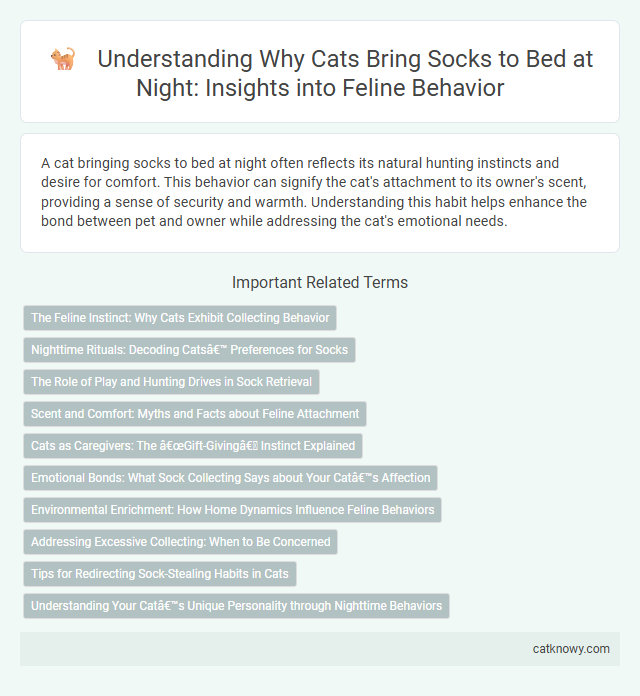 Understanding Why Cats Bring Socks to Bed at Night: Insights into Feline Behavior

A cat bringing socks to bed at night often reflects its natural hunting instincts and desire for comfort. This behavior can signify the cat's attachment to its owner's scent, providing a sense of security and warmth. Understanding this habit helps enhance the bond between pet and owner while addressing the cat's emotional needs.

Important Related Terms

The Feline Instinct: Why Cats Exhibit Collecting Behavior

Nighttime Rituals: Decoding Catsâ€™ Preferences for Socks

The Role of Play and Hunting Drives in Sock Retrieval

Scent and Comfort: Myths and Facts about Feline Attachment

Cats as Caregivers: The â€œGift-Givingâ€ Instinct Explained

Emotional Bonds: What Sock Collecting Says about Your Catâ€™s Affection

Environmental Enrichment: How Home Dynamics Influence Feline Behaviors

Addressing Excessive Collecting: When to Be Concerned

Tips for Redirecting Sock-Stealing Habits in Cats

Understanding Your Catâ€™s Unique Personality through Nighttime Behaviors

catknowy.com