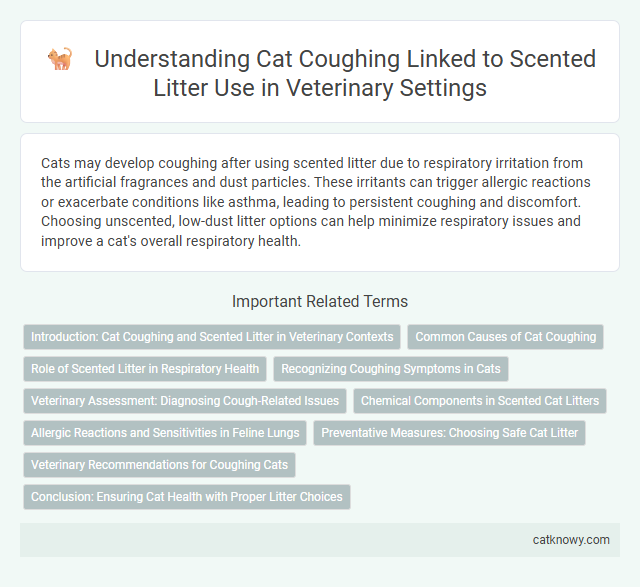 Understanding Cat Coughing Linked to Scented Litter Use in Veterinary Settings

Cats may develop coughing after using scented litter due to respiratory irritation from the artificial fragrances and dust particles. These irritants can trigger allergic reactions or exacerbate conditions like asthma, leading to persistent coughing and discomfort. Choosing unscented, low-dust litter options can help minimize respiratory issues and improve a cat's overall respiratory health.

Important Related Terms

Introduction: Cat Coughing and Scented Litter in Veterinary Contexts

Common Causes of Cat Coughing

Role of Scented Litter in Respiratory Health

Recognizing Coughing Symptoms in Cats

Veterinary Assessment: Diagnosing Cough-Related Issues

Chemical Components in Scented Cat Litters

Allergic Reactions and Sensitivities in Feline Lungs

Preventative Measures: Choosing Safe Cat Litter

Veterinary Recommendations for Coughing Cats

Conclusion: Ensuring Cat Health with Proper Litter Choices

catknowy.com