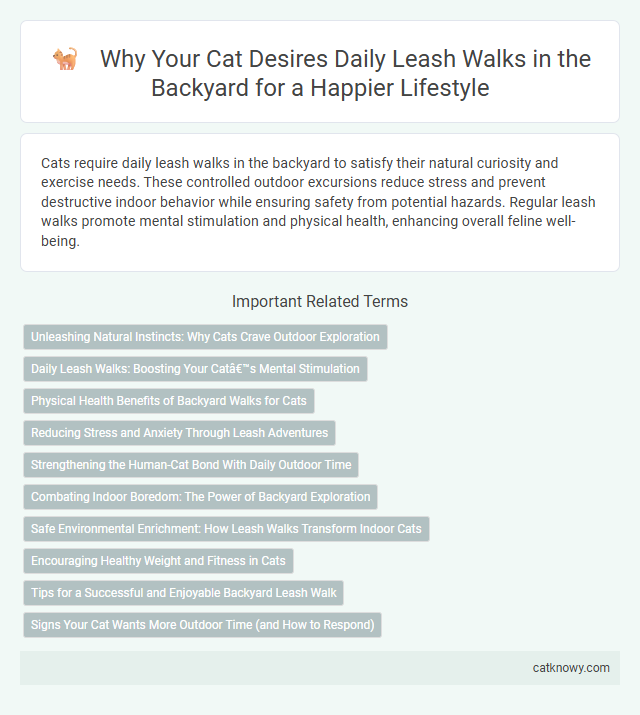 Why Your Cat Desires Daily Leash Walks in the Backyard for a Happier Lifestyle

Cats require daily leash walks in the backyard to satisfy their natural curiosity and exercise needs. These controlled outdoor excursions reduce stress and prevent destructive indoor behavior while ensuring safety from potential hazards. Regular leash walks promote mental stimulation and physical health, enhancing overall feline well-being.

Important Related Terms

Unleashing Natural Instincts: Why Cats Crave Outdoor Exploration

Daily Leash Walks: Boosting Your Catâ€™s Mental Stimulation

Physical Health Benefits of Backyard Walks for Cats

Reducing Stress and Anxiety Through Leash Adventures

Strengthening the Human-Cat Bond With Daily Outdoor Time

Combating Indoor Boredom: The Power of Backyard Exploration

Safe Environmental Enrichment: How Leash Walks Transform Indoor Cats

Encouraging Healthy Weight and Fitness in Cats

Tips for a Successful and Enjoyable Backyard Leash Walk

Signs Your Cat Wants More Outdoor Time (and How to Respond)

catknowy.com