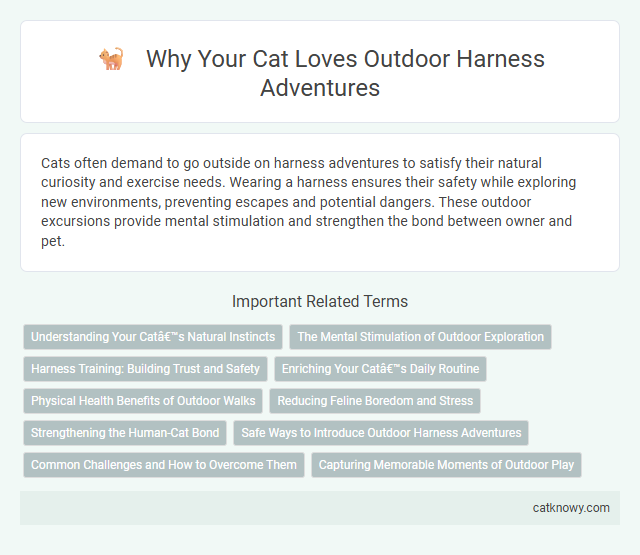 Why Your Cat Loves Outdoor Harness Adventures

Cats often demand to go outside on harness adventures to satisfy their natural curiosity and exercise needs. Wearing a harness ensures their safety while exploring new environments, preventing escapes and potential dangers. These outdoor excursions provide mental stimulation and strengthen the bond between owner and pet.

Important Related Terms

Understanding Your Catâ€™s Natural Instincts

The Mental Stimulation of Outdoor Exploration

Harness Training: Building Trust and Safety

Enriching Your Catâ€™s Daily Routine

Physical Health Benefits of Outdoor Walks

Reducing Feline Boredom and Stress

Strengthening the Human-Cat Bond

Safe Ways to Introduce Outdoor Harness Adventures

Common Challenges and How to Overcome Them

Capturing Memorable Moments of Outdoor Play

catknowy.com