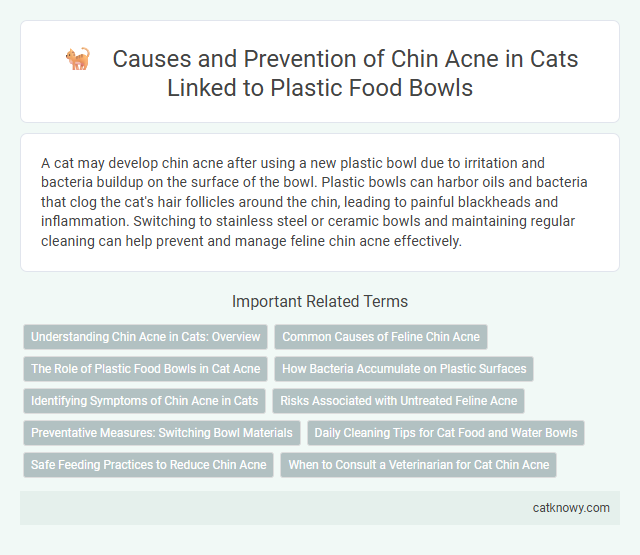 Causes and Prevention of Chin Acne in Cats Linked to Plastic Food Bowls

A cat may develop chin acne after using a new plastic bowl due to irritation and bacteria buildup on the surface of the bowl. Plastic bowls can harbor oils and bacteria that clog the cat's hair follicles around the chin, leading to painful blackheads and inflammation. Switching to stainless steel or ceramic bowls and maintaining regular cleaning can help prevent and manage feline chin acne effectively.

Important Related Terms

Understanding Chin Acne in Cats: Overview

Common Causes of Feline Chin Acne

The Role of Plastic Food Bowls in Cat Acne

How Bacteria Accumulate on Plastic Surfaces

Identifying Symptoms of Chin Acne in Cats

Risks Associated with Untreated Feline Acne

Preventative Measures: Switching Bowl Materials

Daily Cleaning Tips for Cat Food and Water Bowls

Safe Feeding Practices to Reduce Chin Acne

When to Consult a Veterinarian for Cat Chin Acne

catknowy.com