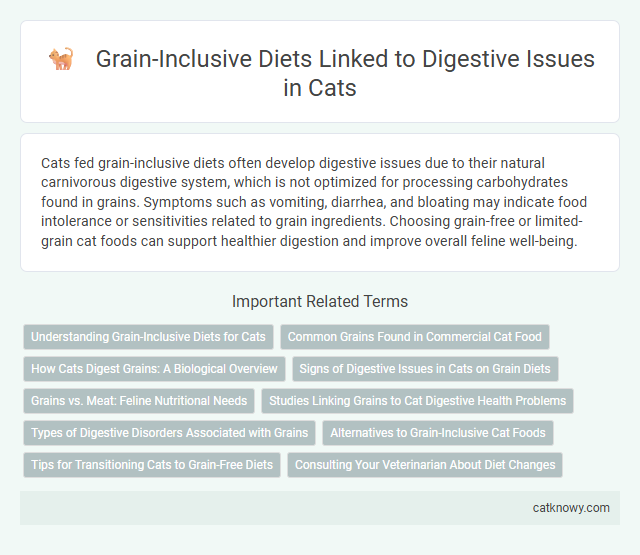 Grain-Inclusive Diets Linked to Digestive Issues in Cats

Cats fed grain-inclusive diets often develop digestive issues due to their natural carnivorous digestive system, which is not optimized for processing carbohydrates found in grains. Symptoms such as vomiting, diarrhea, and bloating may indicate food intolerance or sensitivities related to grain ingredients. Choosing grain-free or limited-grain cat foods can support healthier digestion and improve overall feline well-being.

Important Related Terms

Understanding Grain-Inclusive Diets for Cats
Common Grains Found in Commercial Cat Food
How Cats Digest Grains: A Biological Overview
Signs of Digestive Issues in Cats on Grain Diets
Grains vs. Meat: Feline Nutritional Needs
Studies Linking Grains to Cat Digestive Health Problems
Types of Digestive Disorders Associated with Grains
Alternatives to Grain-Inclusive Cat Foods
Tips for Transitioning Cats to Grain-Free Diets
Consulting Your Veterinarian About Diet Changes

catknowy.com