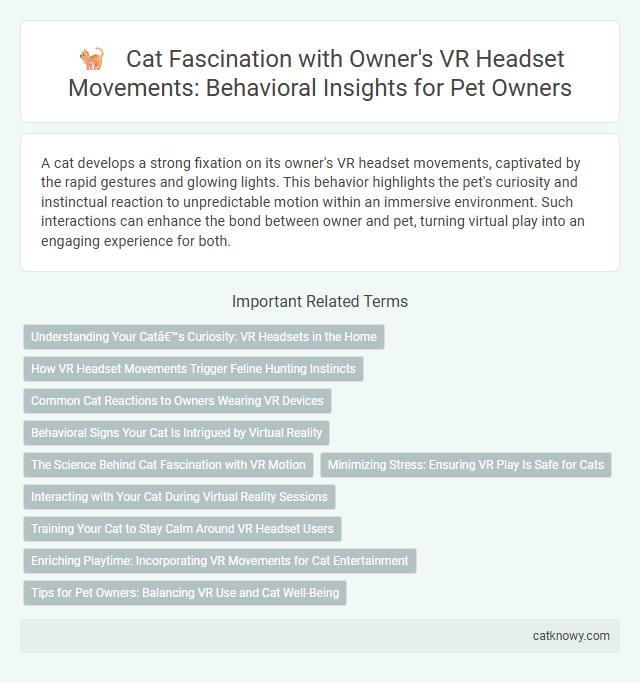 Cat Fascination with Owner's VR Headset Movements: Behavioral Insights for Pet Owners

A cat develops a strong fixation on its owner's VR headset movements, captivated by the rapid gestures and glowing lights. This behavior highlights the pet's curiosity and instinctual reaction to unpredictable motion within an immersive environment. Such interactions can enhance the bond between owner and pet, turning virtual play into an engaging experience for both.

Important Related Terms

Understanding Your Catâ€™s Curiosity: VR Headsets in the Home

How VR Headset Movements Trigger Feline Hunting Instincts

Common Cat Reactions to Owners Wearing VR Devices

Behavioral Signs Your Cat Is Intrigued by Virtual Reality

The Science Behind Cat Fascination with VR Motion

Minimizing Stress: Ensuring VR Play Is Safe for Cats

Interacting with Your Cat During Virtual Reality Sessions

Training Your Cat to Stay Calm Around VR Headset Users

Enriching Playtime: Incorporating VR Movements for Cat Entertainment

Tips for Pet Owners: Balancing VR Use and Cat Well-Being

catknowy.com