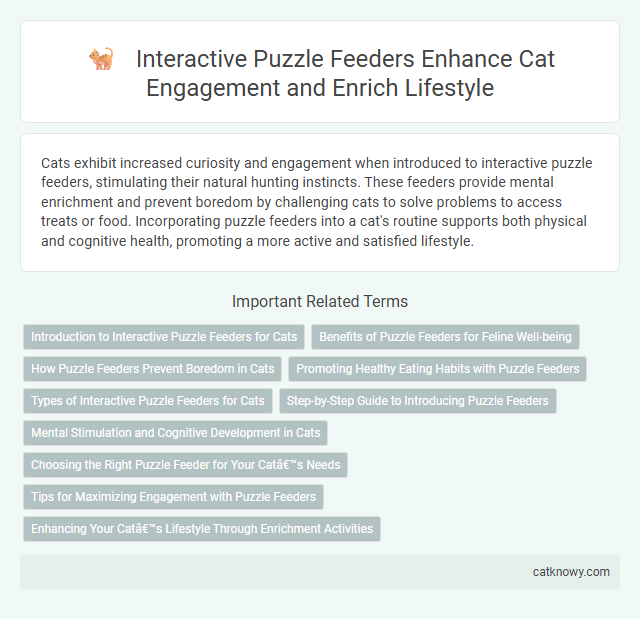 Interactive Puzzle Feeders Enhance Cat Engagement and Enrich Lifestyle

Cats exhibit increased curiosity and engagement when introduced to interactive puzzle feeders, stimulating their natural hunting instincts. These feeders provide mental enrichment and prevent boredom by challenging cats to solve problems to access treats or food. Incorporating puzzle feeders into a cat's routine supports both physical and cognitive health, promoting a more active and satisfied lifestyle.

Important Related Terms

Introduction to Interactive Puzzle Feeders for Cats

Benefits of Puzzle Feeders for Feline Well-being

How Puzzle Feeders Prevent Boredom in Cats

Promoting Healthy Eating Habits with Puzzle Feeders

Types of Interactive Puzzle Feeders for Cats

Step-by-Step Guide to Introducing Puzzle Feeders

Mental Stimulation and Cognitive Development in Cats

Choosing the Right Puzzle Feeder for Your Catâ€™s Needs

Tips for Maximizing Engagement with Puzzle Feeders

Enhancing Your Catâ€™s Lifestyle Through Enrichment Activities

catknowy.com