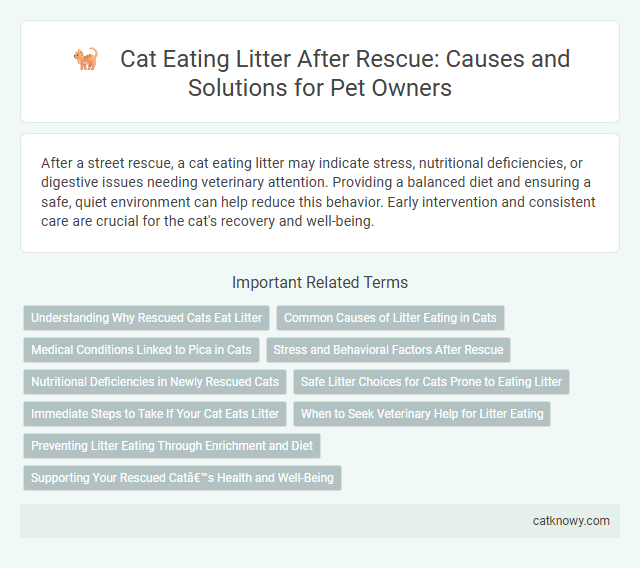 Cat Eating Litter After Rescue: Causes and Solutions for Pet Owners

After a street rescue, a cat eating litter may indicate stress, nutritional deficiencies, or digestive issues needing veterinary attention. Providing a balanced diet and ensuring a safe, quiet environment can help reduce this behavior. Early intervention and consistent care are crucial for the cat's recovery and well-being.

Important Related Terms

Understanding Why Rescued Cats Eat Litter

Common Causes of Litter Eating in Cats

Medical Conditions Linked to Pica in Cats

Stress and Behavioral Factors After Rescue

Nutritional Deficiencies in Newly Rescued Cats

Safe Litter Choices for Cats Prone to Eating Litter

Immediate Steps to Take If Your Cat Eats Litter

When to Seek Veterinary Help for Litter Eating

Preventing Litter Eating Through Enrichment and Diet

Supporting Your Rescued Catâ€™s Health and Well-Being

catknowy.com