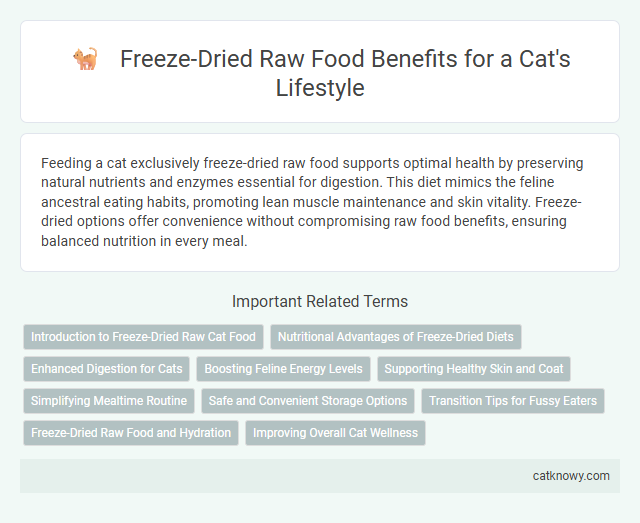 Freeze-Dried Raw Food Benefits for a Cat's Lifestyle

Feeding a cat exclusively freeze-dried raw food supports optimal health by preserving natural nutrients and enzymes essential for digestion. This diet mimics the feline ancestral eating habits, promoting lean muscle maintenance and skin vitality. Freeze-dried options offer convenience without compromising raw food benefits, ensuring balanced nutrition in every meal.

Important Related Terms

Introduction to Freeze-Dried Raw Cat Food

Nutritional Advantages of Freeze-Dried Diets

Enhanced Digestion for Cats

Boosting Feline Energy Levels

Supporting Healthy Skin and Coat

Simplifying Mealtime Routine

Safe and Convenient Storage Options

Transition Tips for Fussy Eaters

Freeze-Dried Raw Food and Hydration

Improving Overall Cat Wellness

catknowy.com