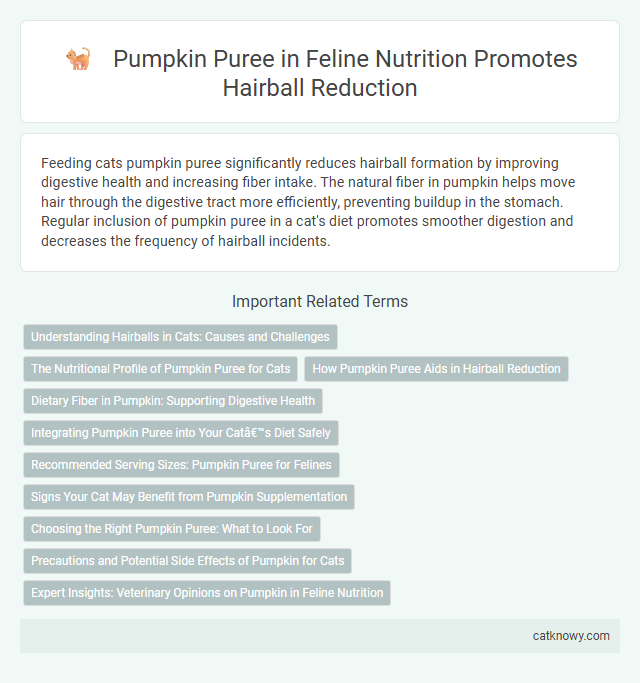 Pumpkin Puree in Feline Nutrition Promotes Hairball Reduction

Feeding cats pumpkin puree significantly reduces hairball formation by improving digestive health and increasing fiber intake. The natural fiber in pumpkin helps move hair through the digestive tract more efficiently, preventing buildup in the stomach. Regular inclusion of pumpkin puree in a cat's diet promotes smoother digestion and decreases the frequency of hairball incidents.

Important Related Terms

Understanding Hairballs in Cats: Causes and Challenges

The Nutritional Profile of Pumpkin Puree for Cats

How Pumpkin Puree Aids in Hairball Reduction

Dietary Fiber in Pumpkin: Supporting Digestive Health

Integrating Pumpkin Puree into Your Catâ€™s Diet Safely

Recommended Serving Sizes: Pumpkin Puree for Felines

Signs Your Cat May Benefit from Pumpkin Supplementation

Choosing the Right Pumpkin Puree: What to Look For

Precautions and Potential Side Effects of Pumpkin for Cats

Expert Insights: Veterinary Opinions on Pumpkin in Feline Nutrition

catknowy.com