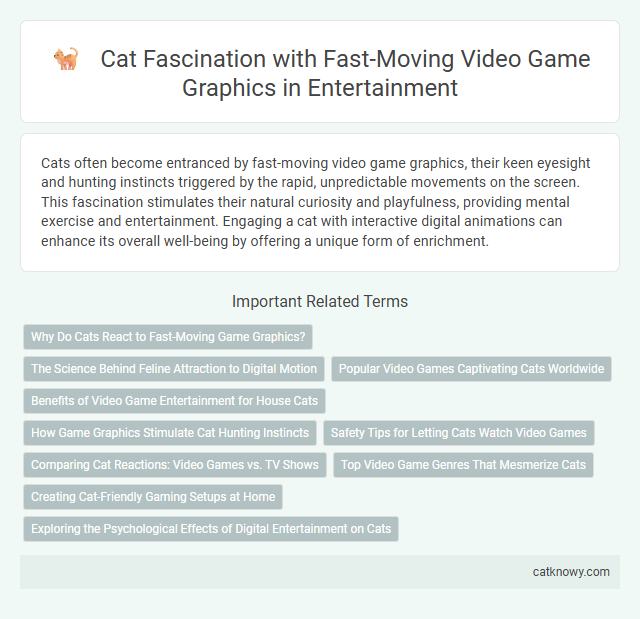 Cat Fascination with Fast-Moving Video Game Graphics in Entertainment

Cats often become entranced by fast-moving video game graphics, their keen eyesight and hunting instincts triggered by the rapid, unpredictable movements on the screen. This fascination stimulates their natural curiosity and playfulness, providing mental exercise and entertainment. Engaging a cat with interactive digital animations can enhance its overall well-being by offering a unique form of enrichment.

Important Related Terms

Why Do Cats React to Fast-Moving Game Graphics?

The Science Behind Feline Attraction to Digital Motion

Popular Video Games Captivating Cats Worldwide

Benefits of Video Game Entertainment for House Cats

How Game Graphics Stimulate Cat Hunting Instincts

Safety Tips for Letting Cats Watch Video Games

Comparing Cat Reactions: Video Games vs. TV Shows

Top Video Game Genres That Mesmerize Cats

Creating Cat-Friendly Gaming Setups at Home

Exploring the Psychological Effects of Digital Entertainment on Cats

catknowy.com