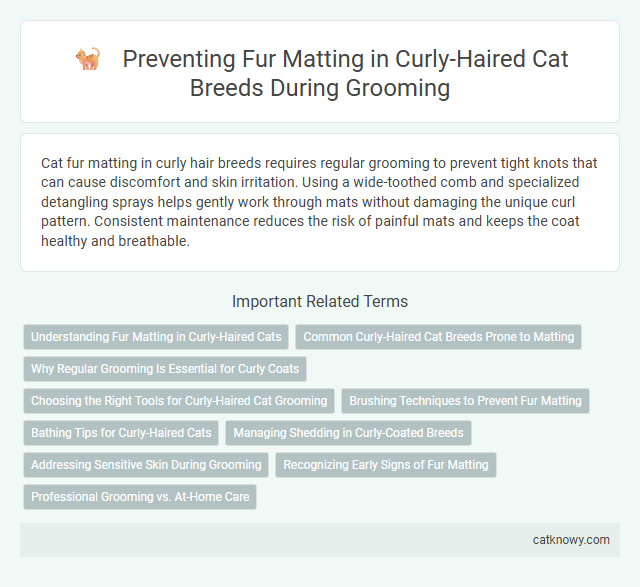 Preventing Fur Matting in Curly-Haired Cat Breeds During Grooming

Cat fur matting in curly hair breeds requires regular grooming to prevent tight knots that can cause discomfort and skin irritation. Using a wide-toothed comb and specialized detangling sprays helps gently work through mats without damaging the unique curl pattern. Consistent maintenance reduces the risk of painful mats and keeps the coat healthy and breathable.

Important Related Terms

Understanding Fur Matting in Curly-Haired Cats

Common Curly-Haired Cat Breeds Prone to Matting

Why Regular Grooming Is Essential for Curly Coats

Choosing the Right Tools for Curly-Haired Cat Grooming

Brushing Techniques to Prevent Fur Matting

Bathing Tips for Curly-Haired Cats

Managing Shedding in Curly-Coated Breeds

Addressing Sensitive Skin During Grooming

Recognizing Early Signs of Fur Matting

Professional Grooming vs. At-Home Care

catknowy.com