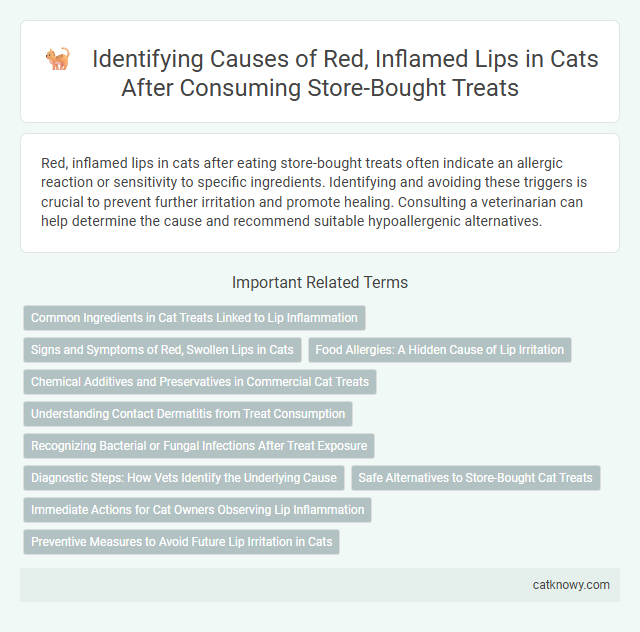 Identifying Causes of Red, Inflamed Lips in Cats After Consuming Store-Bought Treats

Red, inflamed lips in cats after eating store-bought treats often indicate an allergic reaction or sensitivity to specific ingredients. Identifying and avoiding these triggers is crucial to prevent further irritation and promote healing. Consulting a veterinarian can help determine the cause and recommend suitable hypoallergenic alternatives.

Important Related Terms

Common Ingredients in Cat Treats Linked to Lip Inflammation

Signs and Symptoms of Red, Swollen Lips in Cats

Food Allergies: A Hidden Cause of Lip Irritation

Chemical Additives and Preservatives in Commercial Cat Treats

Understanding Contact Dermatitis from Treat Consumption

Recognizing Bacterial or Fungal Infections After Treat Exposure

Diagnostic Steps: How Vets Identify the Underlying Cause

Safe Alternatives to Store-Bought Cat Treats

Immediate Actions for Cat Owners Observing Lip Inflammation

Preventive Measures to Avoid Future Lip Irritation in Cats

catknowy.com