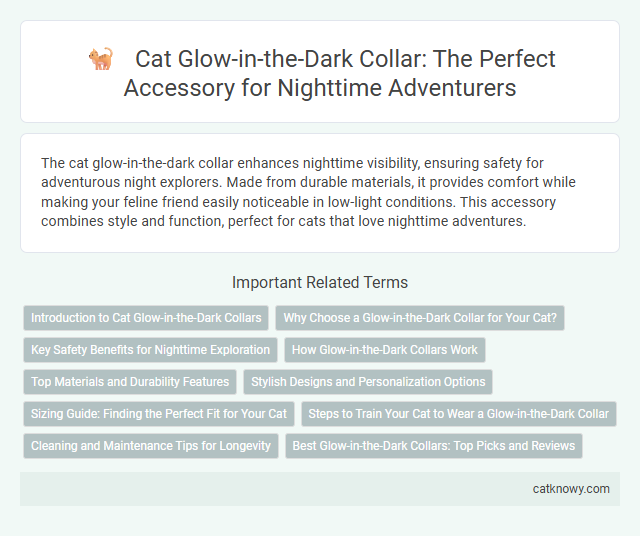 Cat Glow-in-the-Dark Collar: The Perfect Accessory for Nighttime Adventurers

The cat glow-in-the-dark collar enhances nighttime visibility, ensuring safety for adventurous night explorers. Made from durable materials, it provides comfort while making your feline friend easily noticeable in low-light conditions. This accessory combines style and function, perfect for cats that love nighttime adventures.

Important Related Terms

Introduction to Cat Glow-in-the-Dark Collars

Why Choose a Glow-in-the-Dark Collar for Your Cat?

Key Safety Benefits for Nighttime Exploration

How Glow-in-the-Dark Collars Work

Top Materials and Durability Features

Stylish Designs and Personalization Options

Sizing Guide: Finding the Perfect Fit for Your Cat

Steps to Train Your Cat to Wear a Glow-in-the-Dark Collar

Cleaning and Maintenance Tips for Longevity

Best Glow-in-the-Dark Collars: Top Picks and Reviews

catknowy.com