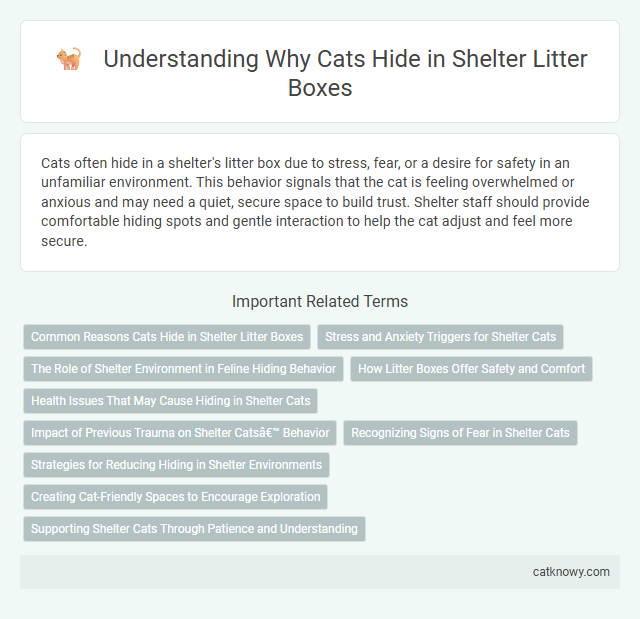 Understanding Why Cats Hide in Shelter Litter Boxes

Cats often hide in a shelter's litter box due to stress, fear, or a desire for safety in an unfamiliar environment. This behavior signals that the cat is feeling overwhelmed or anxious and may need a quiet, secure space to build trust. Shelter staff should provide comfortable hiding spots and gentle interaction to help the cat adjust and feel more secure.

Important Related Terms

Common Reasons Cats Hide in Shelter Litter Boxes

Stress and Anxiety Triggers for Shelter Cats

The Role of Shelter Environment in Feline Hiding Behavior

How Litter Boxes Offer Safety and Comfort

Health Issues That May Cause Hiding in Shelter Cats

Impact of Previous Trauma on Shelter Catsâ€™ Behavior

Recognizing Signs of Fear in Shelter Cats

Strategies for Reducing Hiding in Shelter Environments

Creating Cat-Friendly Spaces to Encourage Exploration

Supporting Shelter Cats Through Patience and Understanding

catknowy.com