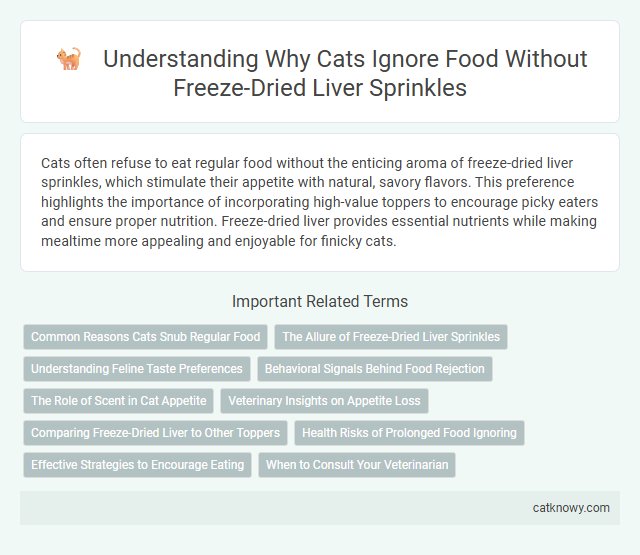 Understanding Why Cats Ignore Food Without Freeze-Dried Liver Sprinkles

Cats often refuse to eat regular food without the enticing aroma of freeze-dried liver sprinkles, which stimulate their appetite with natural, savory flavors. This preference highlights the importance of incorporating high-value toppers to encourage picky eaters and ensure proper nutrition. Freeze-dried liver provides essential nutrients while making mealtime more appealing and enjoyable for finicky cats.

Important Related Terms

Common Reasons Cats Snub Regular Food

The Allure of Freeze-Dried Liver Sprinkles

Understanding Feline Taste Preferences

Behavioral Signals Behind Food Rejection

The Role of Scent in Cat Appetite

Veterinary Insights on Appetite Loss

Comparing Freeze-Dried Liver to Other Toppers

Health Risks of Prolonged Food Ignoring

Effective Strategies to Encourage Eating

When to Consult Your Veterinarian

catknowy.com