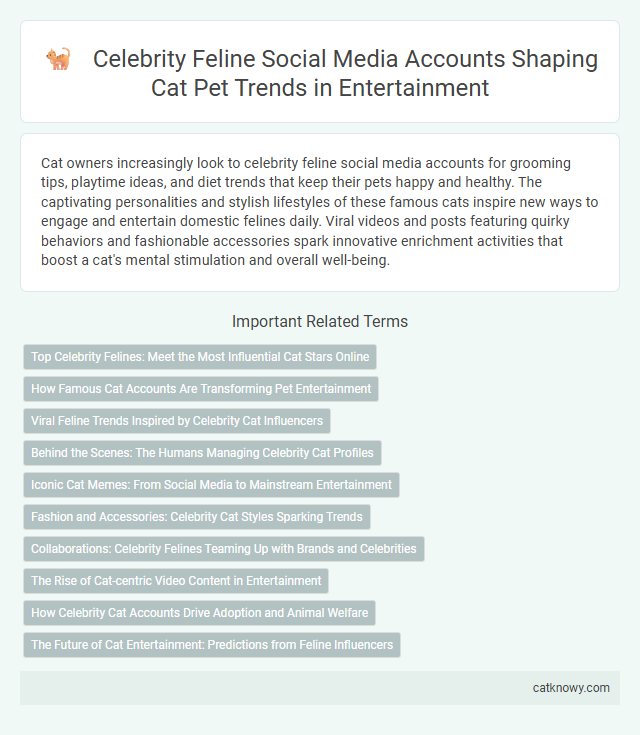 Celebrity Feline Social Media Accounts Shaping Cat Pet Trends in Entertainment

Cat owners increasingly look to celebrity feline social media accounts for grooming tips, playtime ideas, and diet trends that keep their pets happy and healthy. The captivating personalities and stylish lifestyles of these famous cats inspire new ways to engage and entertain domestic felines daily. Viral videos and posts featuring quirky behaviors and fashionable accessories spark innovative enrichment activities that boost a cat's mental stimulation and overall well-being.

Important Related Terms

Top Celebrity Felines: Meet the Most Influential Cat Stars Online

How Famous Cat Accounts Are Transforming Pet Entertainment

Viral Feline Trends Inspired by Celebrity Cat Influencers

Behind the Scenes: The Humans Managing Celebrity Cat Profiles

Iconic Cat Memes: From Social Media to Mainstream Entertainment

Fashion and Accessories: Celebrity Cat Styles Sparking Trends

Collaborations: Celebrity Felines Teaming Up with Brands and Celebrities

The Rise of Cat-centric Video Content in Entertainment

How Celebrity Cat Accounts Drive Adoption and Animal Welfare

The Future of Cat Entertainment: Predictions from Feline Influencers

catknowy.com