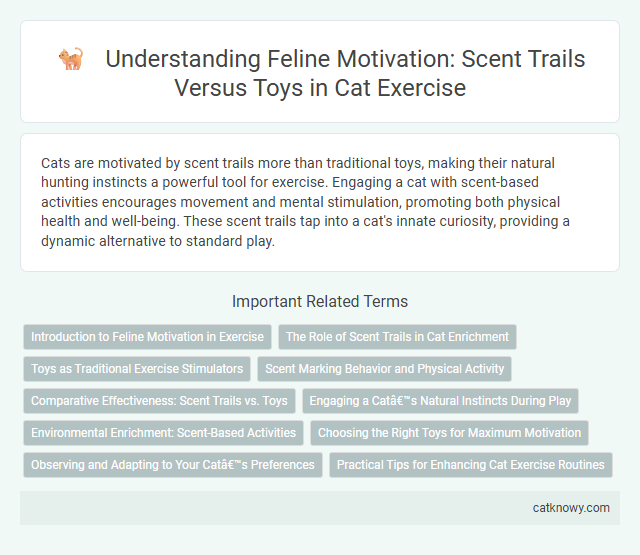 Understanding Feline Motivation: Scent Trails Versus Toys in Cat Exercise

Cats are motivated by scent trails more than traditional toys, making their natural hunting instincts a powerful tool for exercise. Engaging a cat with scent-based activities encourages movement and mental stimulation, promoting both physical health and well-being. These scent trails tap into a cat's innate curiosity, providing a dynamic alternative to standard play.

Important Related Terms

Introduction to Feline Motivation in Exercise

The Role of Scent Trails in Cat Enrichment

Toys as Traditional Exercise Stimulators

Scent Marking Behavior and Physical Activity

Comparative Effectiveness: Scent Trails vs. Toys

Engaging a Catâ€™s Natural Instincts During Play

Environmental Enrichment: Scent-Based Activities

Choosing the Right Toys for Maximum Motivation

Observing and Adapting to Your Catâ€™s Preferences

Practical Tips for Enhancing Cat Exercise Routines

catknowy.com