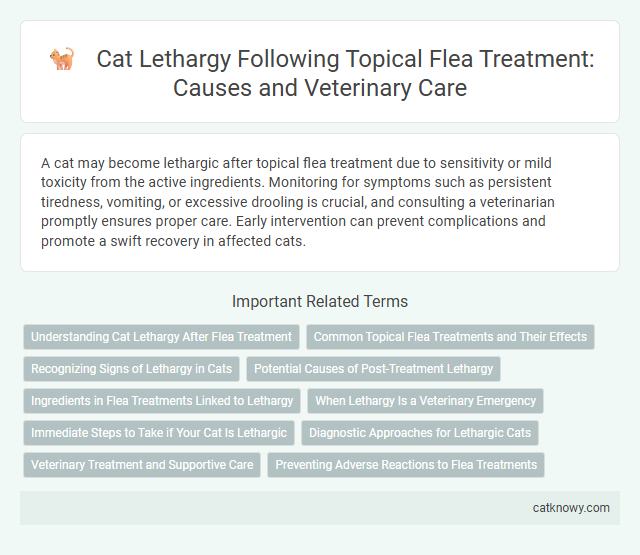 Cat Lethargy Following Topical Flea Treatment: Causes and Veterinary Care

A cat may become lethargic after topical flea treatment due to sensitivity or mild toxicity from the active ingredients. Monitoring for symptoms such as persistent tiredness, vomiting, or excessive drooling is crucial, and consulting a veterinarian promptly ensures proper care. Early intervention can prevent complications and promote a swift recovery in affected cats.

Important Related Terms

Understanding Cat Lethargy After Flea Treatment

Common Topical Flea Treatments and Their Effects

Recognizing Signs of Lethargy in Cats

Potential Causes of Post-Treatment Lethargy

Ingredients in Flea Treatments Linked to Lethargy

When Lethargy Is a Veterinary Emergency

Immediate Steps to Take if Your Cat Is Lethargic

Diagnostic Approaches for Lethargic Cats

Veterinary Treatment and Supportive Care

Preventing Adverse Reactions to Flea Treatments

catknowy.com