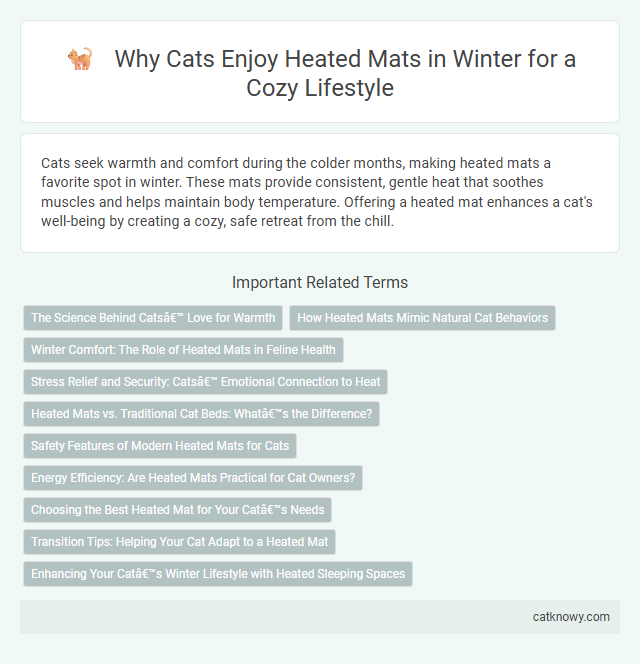 Why Cats Enjoy Heated Mats in Winter for a Cozy Lifestyle

Cats seek warmth and comfort during the colder months, making heated mats a favorite spot in winter. These mats provide consistent, gentle heat that soothes muscles and helps maintain body temperature. Offering a heated mat enhances a cat's well-being by creating a cozy, safe retreat from the chill.

Important Related Terms

The Science Behind Catsâ€™ Love for Warmth

How Heated Mats Mimic Natural Cat Behaviors

Winter Comfort: The Role of Heated Mats in Feline Health

Stress Relief and Security: Catsâ€™ Emotional Connection to Heat

Heated Mats vs. Traditional Cat Beds: Whatâ€™s the Difference?

Safety Features of Modern Heated Mats for Cats

Energy Efficiency: Are Heated Mats Practical for Cat Owners?

Choosing the Best Heated Mat for Your Catâ€™s Needs

Transition Tips: Helping Your Cat Adapt to a Heated Mat

Enhancing Your Catâ€™s Winter Lifestyle with Heated Sleeping Spaces

catknowy.com