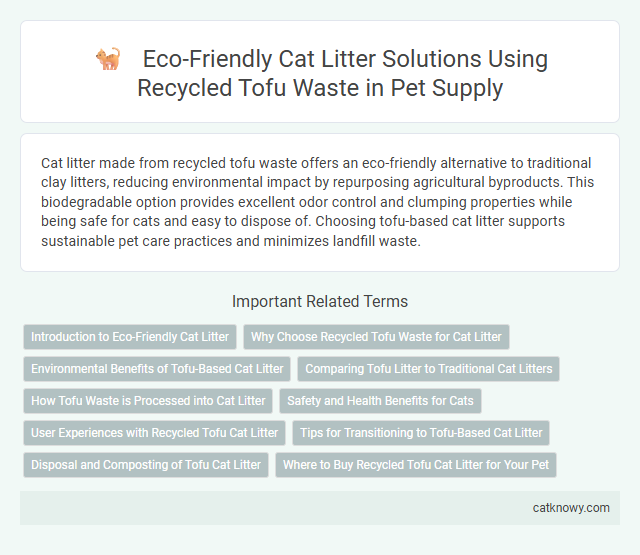 Eco-Friendly Cat Litter Solutions Using Recycled Tofu Waste in Pet Supply

Cat litter made from recycled tofu waste offers an eco-friendly alternative to traditional clay litters, reducing environmental impact by repurposing agricultural byproducts. This biodegradable option provides excellent odor control and clumping properties while being safe for cats and easy to dispose of. Choosing tofu-based cat litter supports sustainable pet care practices and minimizes landfill waste.

Important Related Terms

Introduction to Eco-Friendly Cat Litter

Why Choose Recycled Tofu Waste for Cat Litter

Environmental Benefits of Tofu-Based Cat Litter

Comparing Tofu Litter to Traditional Cat Litters

How Tofu Waste is Processed into Cat Litter

Safety and Health Benefits for Cats

User Experiences with Recycled Tofu Cat Litter

Tips for Transitioning to Tofu-Based Cat Litter

Disposal and Composting of Tofu Cat Litter

Where to Buy Recycled Tofu Cat Litter for Your Pet

catknowy.com