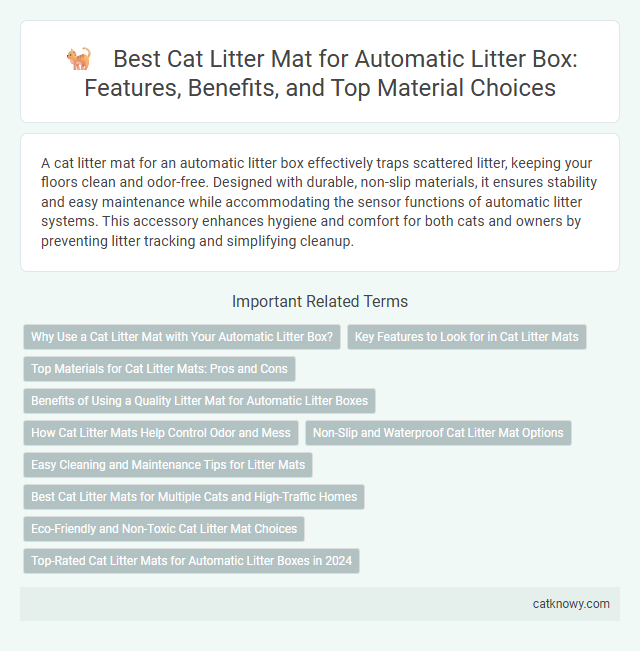 Best Cat Litter Mat for Automatic Litter Box: Features, Benefits, and Top Material Choices

A cat litter mat for an automatic litter box effectively traps scattered litter, keeping your floors clean and odor-free. Designed with durable, non-slip materials, it ensures stability and easy maintenance while accommodating the sensor functions of automatic litter systems. This accessory enhances hygiene and comfort for both cats and owners by preventing litter tracking and simplifying cleanup.

Important Related Terms

Why Use a Cat Litter Mat with Your Automatic Litter Box?

Key Features to Look for in Cat Litter Mats

Top Materials for Cat Litter Mats: Pros and Cons

Benefits of Using a Quality Litter Mat for Automatic Litter Boxes

How Cat Litter Mats Help Control Odor and Mess

Non-Slip and Waterproof Cat Litter Mat Options

Easy Cleaning and Maintenance Tips for Litter Mats

Best Cat Litter Mats for Multiple Cats and High-Traffic Homes

Eco-Friendly and Non-Toxic Cat Litter Mat Choices

Top-Rated Cat Litter Mats for Automatic Litter Boxes in 2024

catknowy.com