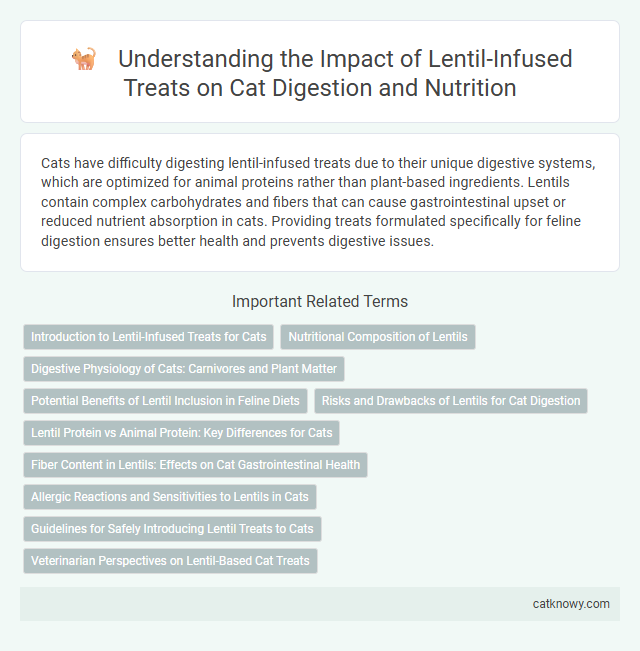 Understanding the Impact of Lentil-Infused Treats on Cat Digestion and Nutrition

Cats have difficulty digesting lentil-infused treats due to their unique digestive systems, which are optimized for animal proteins rather than plant-based ingredients. Lentils contain complex carbohydrates and fibers that can cause gastrointestinal upset or reduced nutrient absorption in cats. Providing treats formulated specifically for feline digestion ensures better health and prevents digestive issues.

Important Related Terms

Introduction to Lentil-Infused Treats for Cats

Nutritional Composition of Lentils

Digestive Physiology of Cats: Carnivores and Plant Matter

Potential Benefits of Lentil Inclusion in Feline Diets

Risks and Drawbacks of Lentils for Cat Digestion

Lentil Protein vs Animal Protein: Key Differences for Cats

Fiber Content in Lentils: Effects on Cat Gastrointestinal Health

Allergic Reactions and Sensitivities to Lentils in Cats

Guidelines for Safely Introducing Lentil Treats to Cats

Veterinarian Perspectives on Lentil-Based Cat Treats

catknowy.com