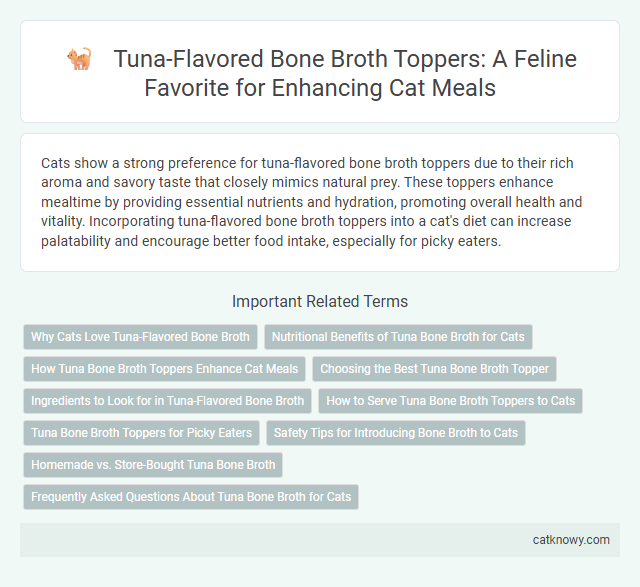 Tuna-Flavored Bone Broth Toppers: A Feline Favorite for Enhancing Cat Meals

Cats show a strong preference for tuna-flavored bone broth toppers due to their rich aroma and savory taste that closely mimics natural prey. These toppers enhance mealtime by providing essential nutrients and hydration, promoting overall health and vitality. Incorporating tuna-flavored bone broth toppers into a cat's diet can increase palatability and encourage better food intake, especially for picky eaters.

Important Related Terms

Why Cats Love Tuna-Flavored Bone Broth

Nutritional Benefits of Tuna Bone Broth for Cats

How Tuna Bone Broth Toppers Enhance Cat Meals

Choosing the Best Tuna Bone Broth Topper

Ingredients to Look for in Tuna-Flavored Bone Broth

How to Serve Tuna Bone Broth Toppers to Cats

Tuna Bone Broth Toppers for Picky Eaters

Safety Tips for Introducing Bone Broth to Cats

Homemade vs. Store-Bought Tuna Bone Broth

Frequently Asked Questions About Tuna Bone Broth for Cats

catknowy.com