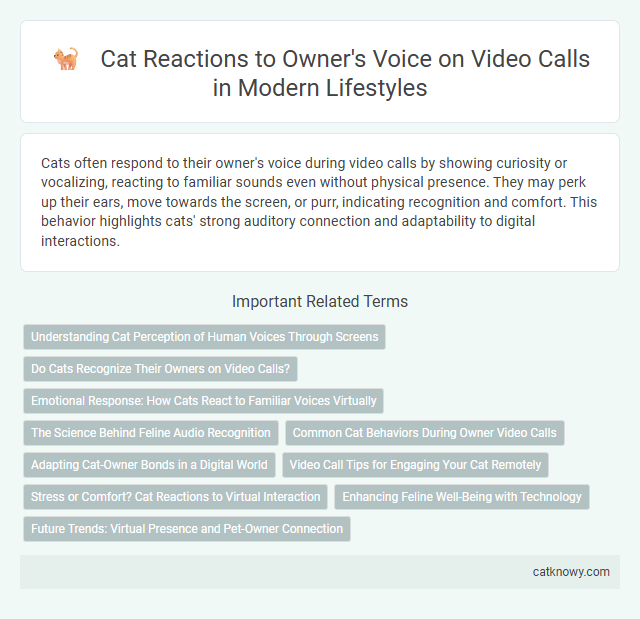 Cat Reactions to Owner's Voice on Video Calls in Modern Lifestyles

Cats often respond to their owner's voice during video calls by showing curiosity or vocalizing, reacting to familiar sounds even without physical presence. They may perk up their ears, move towards the screen, or purr, indicating recognition and comfort. This behavior highlights cats' strong auditory connection and adaptability to digital interactions.

Important Related Terms

Understanding Cat Perception of Human Voices Through Screens

Do Cats Recognize Their Owners on Video Calls?

Emotional Response: How Cats React to Familiar Voices Virtually

The Science Behind Feline Audio Recognition

Common Cat Behaviors During Owner Video Calls

Adapting Cat-Owner Bonds in a Digital World

Video Call Tips for Engaging Your Cat Remotely

Stress or Comfort? Cat Reactions to Virtual Interaction

Enhancing Feline Well-Being with Technology

Future Trends: Virtual Presence and Pet-Owner Connection

catknowy.com