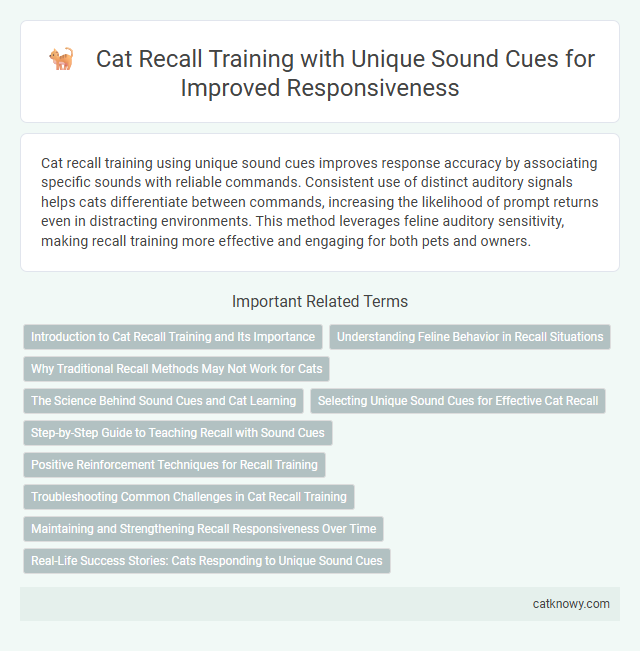 Cat Recall Training with Unique Sound Cues for Improved Responsiveness

Cat recall training using unique sound cues improves response accuracy by associating specific sounds with reliable commands. Consistent use of distinct auditory signals helps cats differentiate between commands, increasing the likelihood of prompt returns even in distracting environments. This method leverages feline auditory sensitivity, making recall training more effective and engaging for both pets and owners.

Important Related Terms

Introduction to Cat Recall Training and Its Importance

Understanding Feline Behavior in Recall Situations

Why Traditional Recall Methods May Not Work for Cats

The Science Behind Sound Cues and Cat Learning

Selecting Unique Sound Cues for Effective Cat Recall

Step-by-Step Guide to Teaching Recall with Sound Cues

Positive Reinforcement Techniques for Recall Training

Troubleshooting Common Challenges in Cat Recall Training

Maintaining and Strengthening Recall Responsiveness Over Time

Real-Life Success Stories: Cats Responding to Unique Sound Cues

catknowy.com