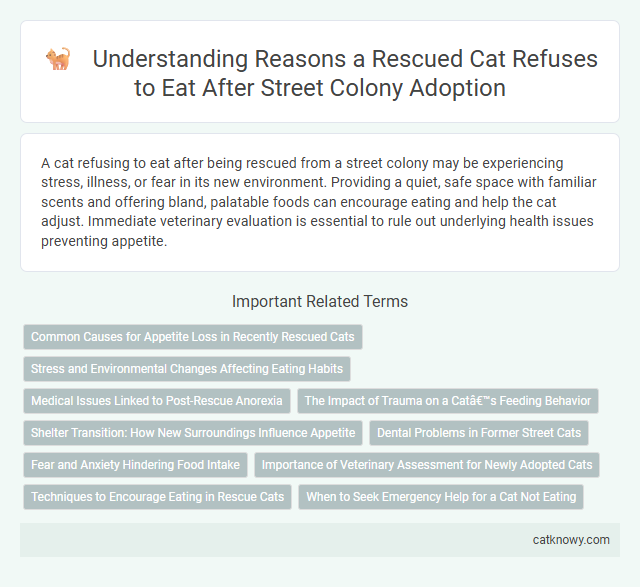 Understanding Reasons a Rescued Cat Refuses to Eat After Street Colony Adoption

A cat refusing to eat after being rescued from a street colony may be experiencing stress, illness, or fear in its new environment. Providing a quiet, safe space with familiar scents and offering bland, palatable foods can encourage eating and help the cat adjust. Immediate veterinary evaluation is essential to rule out underlying health issues preventing appetite.

Important Related Terms

Common Causes for Appetite Loss in Recently Rescued Cats

Stress and Environmental Changes Affecting Eating Habits

Medical Issues Linked to Post-Rescue Anorexia

The Impact of Trauma on a Catâ€™s Feeding Behavior

Shelter Transition: How New Surroundings Influence Appetite

Dental Problems in Former Street Cats

Fear and Anxiety Hindering Food Intake

Importance of Veterinary Assessment for Newly Adopted Cats

Techniques to Encourage Eating in Rescue Cats

When to Seek Emergency Help for a Cat Not Eating

catknowy.com