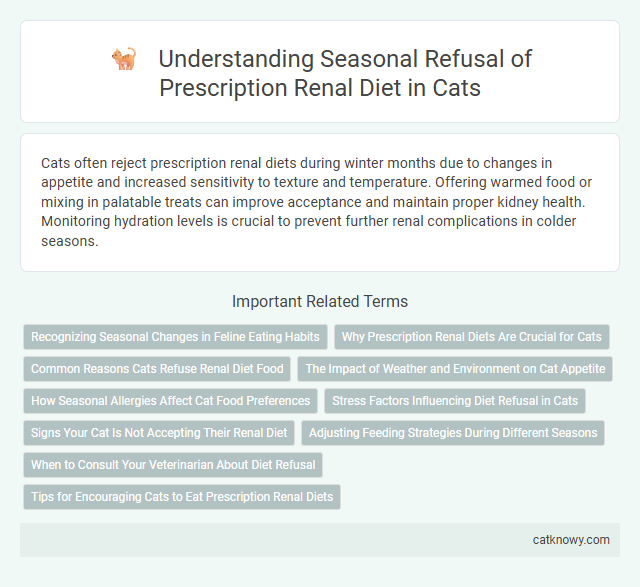 Understanding Seasonal Refusal of Prescription Renal Diet in Cats

Cats often reject prescription renal diets during winter months due to changes in appetite and increased sensitivity to texture and temperature. Offering warmed food or mixing in palatable treats can improve acceptance and maintain proper kidney health. Monitoring hydration levels is crucial to prevent further renal complications in colder seasons.

Important Related Terms

Recognizing Seasonal Changes in Feline Eating Habits

Why Prescription Renal Diets Are Crucial for Cats

Common Reasons Cats Refuse Renal Diet Food

The Impact of Weather and Environment on Cat Appetite

How Seasonal Allergies Affect Cat Food Preferences

Stress Factors Influencing Diet Refusal in Cats

Signs Your Cat Is Not Accepting Their Renal Diet

Adjusting Feeding Strategies During Different Seasons

When to Consult Your Veterinarian About Diet Refusal

Tips for Encouraging Cats to Eat Prescription Renal Diets

catknowy.com