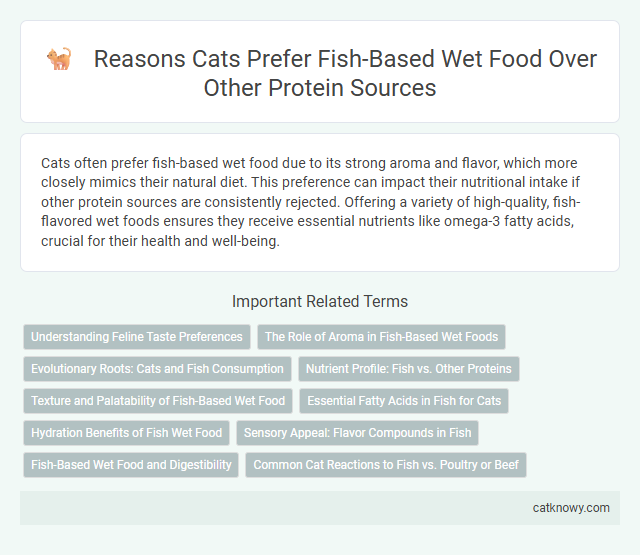 Reasons Cats Prefer Fish-Based Wet Food Over Other Protein Sources

Cats often prefer fish-based wet food due to its strong aroma and flavor, which more closely mimics their natural diet. This preference can impact their nutritional intake if other protein sources are consistently rejected. Offering a variety of high-quality, fish-flavored wet foods ensures they receive essential nutrients like omega-3 fatty acids, crucial for their health and well-being.

Important Related Terms

Understanding Feline Taste Preferences

The Role of Aroma in Fish-Based Wet Foods

Evolutionary Roots: Cats and Fish Consumption

Nutrient Profile: Fish vs. Other Proteins

Texture and Palatability of Fish-Based Wet Food

Essential Fatty Acids in Fish for Cats

Hydration Benefits of Fish Wet Food

Sensory Appeal: Flavor Compounds in Fish

Fish-Based Wet Food and Digestibility

Common Cat Reactions to Fish vs. Poultry or Beef

catknowy.com