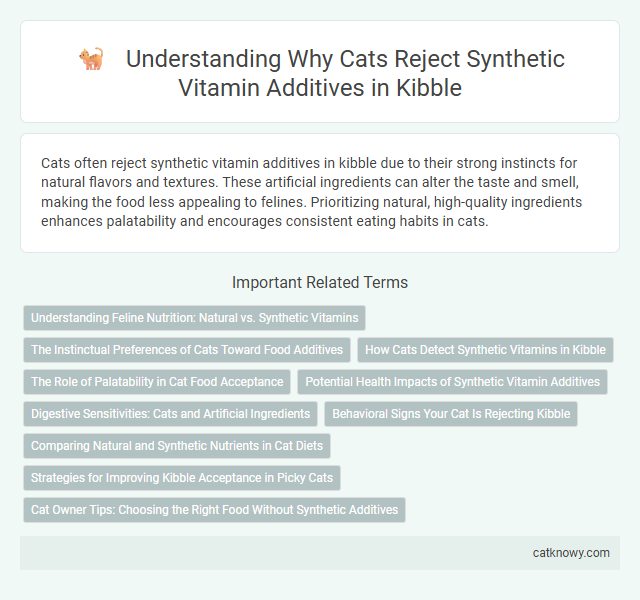 Understanding Why Cats Reject Synthetic Vitamin Additives in Kibble

Cats often reject synthetic vitamin additives in kibble due to their strong instincts for natural flavors and textures. These artificial ingredients can alter the taste and smell, making the food less appealing to felines. Prioritizing natural, high-quality ingredients enhances palatability and encourages consistent eating habits in cats.

Important Related Terms

Understanding Feline Nutrition: Natural vs. Synthetic Vitamins

The Instinctual Preferences of Cats Toward Food Additives

How Cats Detect Synthetic Vitamins in Kibble

The Role of Palatability in Cat Food Acceptance

Potential Health Impacts of Synthetic Vitamin Additives

Digestive Sensitivities: Cats and Artificial Ingredients

Behavioral Signs Your Cat Is Rejecting Kibble

Comparing Natural and Synthetic Nutrients in Cat Diets

Strategies for Improving Kibble Acceptance in Picky Cats

Cat Owner Tips: Choosing the Right Food Without Synthetic Additives

catknowy.com