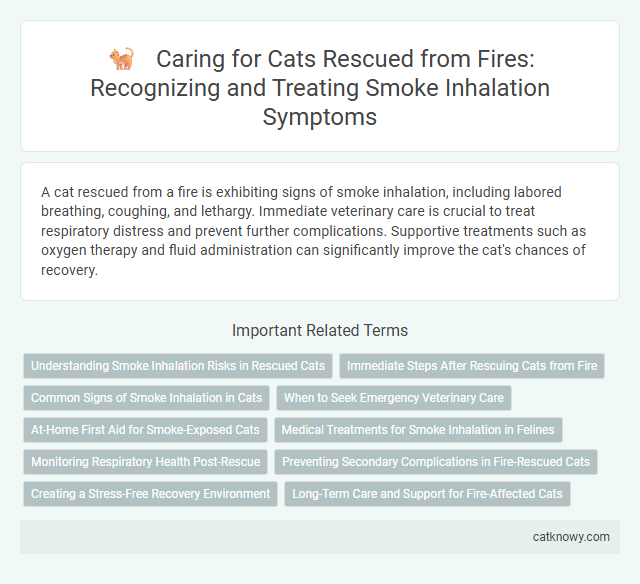 Caring for Cats Rescued from Fires: Recognizing and Treating Smoke Inhalation Symptoms

A cat rescued from a fire is exhibiting signs of smoke inhalation, including labored breathing, coughing, and lethargy. Immediate veterinary care is crucial to treat respiratory distress and prevent further complications. Supportive treatments such as oxygen therapy and fluid administration can significantly improve the cat's chances of recovery.

Important Related Terms

Understanding Smoke Inhalation Risks in Rescued Cats

Immediate Steps After Rescuing Cats from Fire

Common Signs of Smoke Inhalation in Cats

When to Seek Emergency Veterinary Care

At-Home First Aid for Smoke-Exposed Cats

Medical Treatments for Smoke Inhalation in Felines

Monitoring Respiratory Health Post-Rescue

Preventing Secondary Complications in Fire-Rescued Cats

Creating a Stress-Free Recovery Environment

Long-Term Care and Support for Fire-Affected Cats

catknowy.com