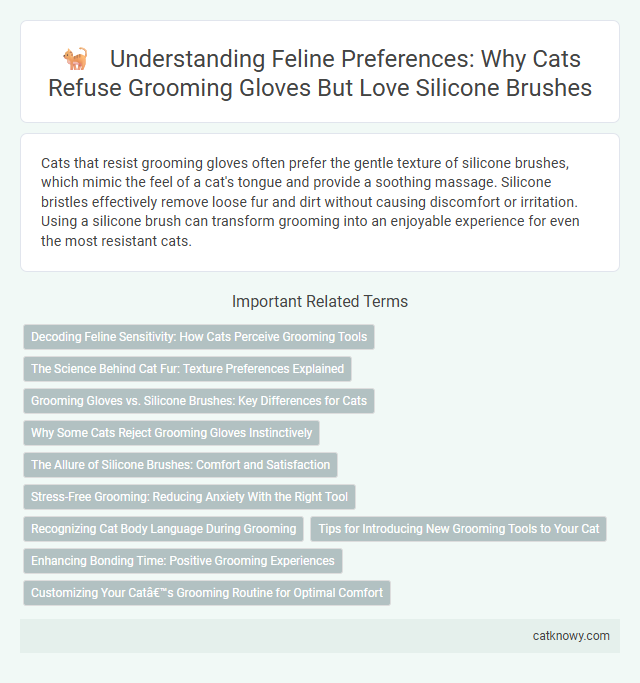 Understanding Feline Preferences: Why Cats Refuse Grooming Gloves But Love Silicone Brushes

Cats that resist grooming gloves often prefer the gentle texture of silicone brushes, which mimic the feel of a cat's tongue and provide a soothing massage. Silicone bristles effectively remove loose fur and dirt without causing discomfort or irritation. Using a silicone brush can transform grooming into an enjoyable experience for even the most resistant cats.

Important Related Terms

Decoding Feline Sensitivity: How Cats Perceive Grooming Tools

The Science Behind Cat Fur: Texture Preferences Explained

Grooming Gloves vs. Silicone Brushes: Key Differences for Cats

Why Some Cats Reject Grooming Gloves Instinctively

The Allure of Silicone Brushes: Comfort and Satisfaction

Stress-Free Grooming: Reducing Anxiety With the Right Tool

Recognizing Cat Body Language During Grooming

Tips for Introducing New Grooming Tools to Your Cat

Enhancing Bonding Time: Positive Grooming Experiences

Customizing Your Catâ€™s Grooming Routine for Optimal Comfort

catknowy.com