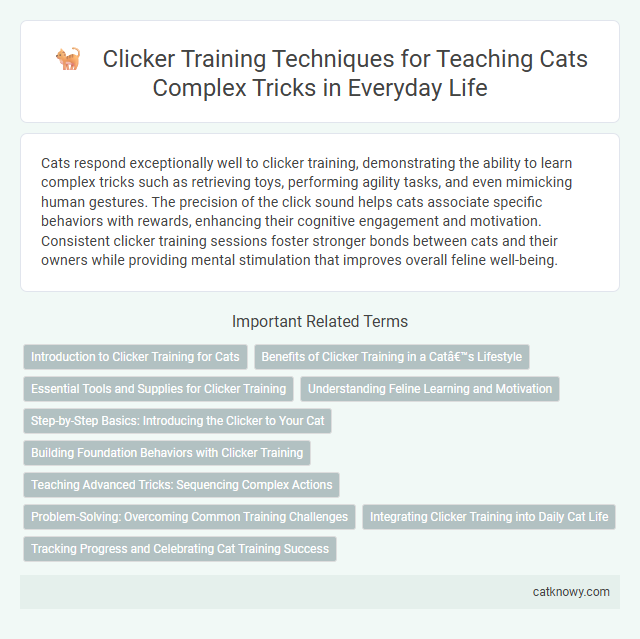 Clicker Training Techniques for Teaching Cats Complex Tricks in Everyday Life

Cats respond exceptionally well to clicker training, demonstrating the ability to learn complex tricks such as retrieving toys, performing agility tasks, and even mimicking human gestures. The precision of the click sound helps cats associate specific behaviors with rewards, enhancing their cognitive engagement and motivation. Consistent clicker training sessions foster stronger bonds between cats and their owners while providing mental stimulation that improves overall feline well-being.

Important Related Terms

Introduction to Clicker Training for Cats

Benefits of Clicker Training in a Catâ€™s Lifestyle

Essential Tools and Supplies for Clicker Training

Understanding Feline Learning and Motivation

Step-by-Step Basics: Introducing the Clicker to Your Cat

Building Foundation Behaviors with Clicker Training

Teaching Advanced Tricks: Sequencing Complex Actions

Problem-Solving: Overcoming Common Training Challenges

Integrating Clicker Training into Daily Cat Life

Tracking Progress and Celebrating Cat Training Success

catknowy.com