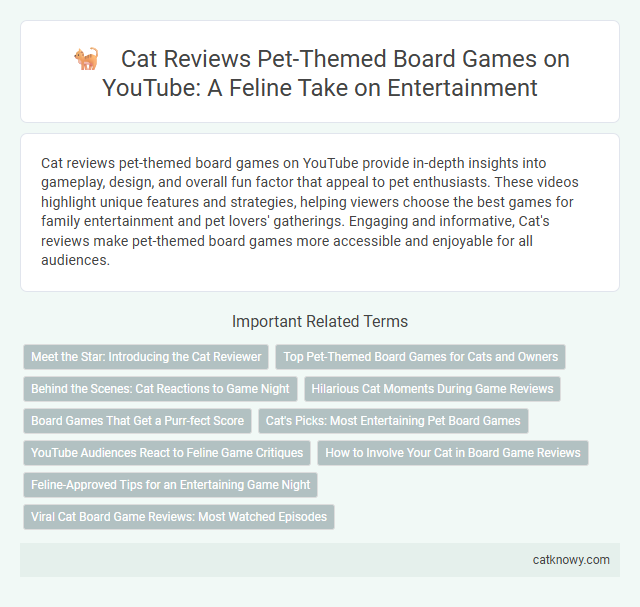 Cat Reviews Pet-Themed Board Games on YouTube: A Feline Take on Entertainment

Cat reviews pet-themed board games on YouTube provide in-depth insights into gameplay, design, and overall fun factor that appeal to pet enthusiasts. These videos highlight unique features and strategies, helping viewers choose the best games for family entertainment and pet lovers' gatherings. Engaging and informative, Cat's reviews make pet-themed board games more accessible and enjoyable for all audiences.

Important Related Terms

Meet the Star: Introducing the Cat Reviewer

Top Pet-Themed Board Games for Cats and Owners

Behind the Scenes: Cat Reactions to Game Night

Hilarious Cat Moments During Game Reviews

Board Games That Get a Purr-fect Score

Cat's Picks: Most Entertaining Pet Board Games

YouTube Audiences React to Feline Game Critiques

How to Involve Your Cat in Board Game Reviews

Feline-Approved Tips for an Entertaining Game Night

Viral Cat Board Game Reviews: Most Watched Episodes

catknowy.com