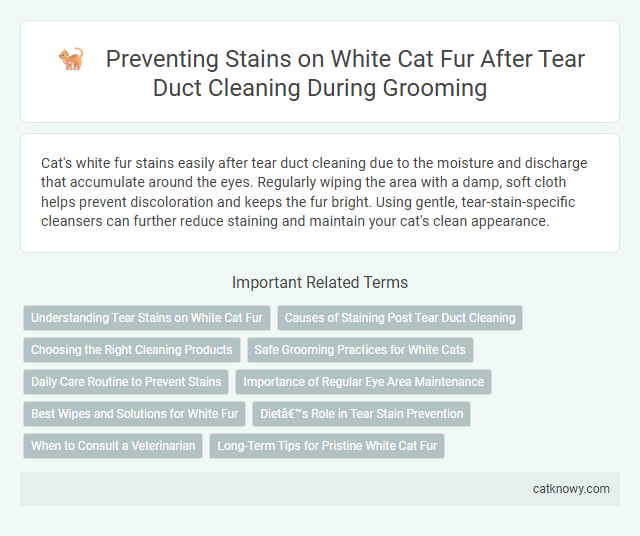 Preventing Stains on White Cat Fur After Tear Duct Cleaning During Grooming

Cat's white fur stains easily after tear duct cleaning due to the moisture and discharge that accumulate around the eyes. Regularly wiping the area with a damp, soft cloth helps prevent discoloration and keeps the fur bright. Using gentle, tear-stain-specific cleansers can further reduce staining and maintain your cat's clean appearance.

Important Related Terms

Understanding Tear Stains on White Cat Fur

Causes of Staining Post Tear Duct Cleaning

Choosing the Right Cleaning Products

Safe Grooming Practices for White Cats

Daily Care Routine to Prevent Stains

Importance of Regular Eye Area Maintenance

Best Wipes and Solutions for White Fur

Dietâ€™s Role in Tear Stain Prevention

When to Consult a Veterinarian

Long-Term Tips for Pristine White Cat Fur

catknowy.com