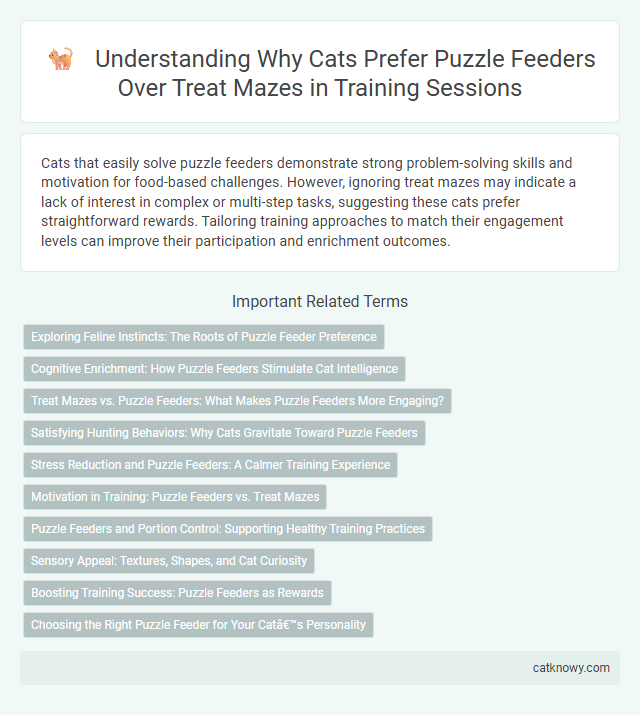 Understanding Why Cats Prefer Puzzle Feeders Over Treat Mazes in Training Sessions

Cats that easily solve puzzle feeders demonstrate strong problem-solving skills and motivation for food-based challenges. However, ignoring treat mazes may indicate a lack of interest in complex or multi-step tasks, suggesting these cats prefer straightforward rewards. Tailoring training approaches to match their engagement levels can improve their participation and enrichment outcomes.

Important Related Terms

Exploring Feline Instincts: The Roots of Puzzle Feeder Preference

Cognitive Enrichment: How Puzzle Feeders Stimulate Cat Intelligence

Treat Mazes vs. Puzzle Feeders: What Makes Puzzle Feeders More Engaging?

Satisfying Hunting Behaviors: Why Cats Gravitate Toward Puzzle Feeders

Stress Reduction and Puzzle Feeders: A Calmer Training Experience

Motivation in Training: Puzzle Feeders vs. Treat Mazes

Puzzle Feeders and Portion Control: Supporting Healthy Training Practices

Sensory Appeal: Textures, Shapes, and Cat Curiosity

Boosting Training Success: Puzzle Feeders as Rewards

Choosing the Right Puzzle Feeder for Your Catâ€™s Personality

catknowy.com