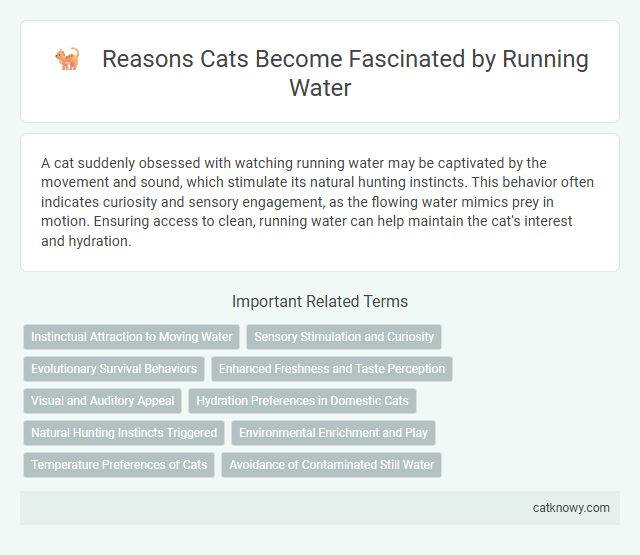 Reasons Cats Become Fascinated by Running Water

A cat suddenly obsessed with watching running water may be captivated by the movement and sound, which stimulate its natural hunting instincts. This behavior often indicates curiosity and sensory engagement, as the flowing water mimics prey in motion. Ensuring access to clean, running water can help maintain the cat's interest and hydration.

Important Related Terms

Instinctual Attraction to Moving Water

Sensory Stimulation and Curiosity

Evolutionary Survival Behaviors

Enhanced Freshness and Taste Perception

Visual and Auditory Appeal

Hydration Preferences in Domestic Cats

Natural Hunting Instincts Triggered

Environmental Enrichment and Play

Temperature Preferences of Cats

Avoidance of Contaminated Still Water

catknowy.com