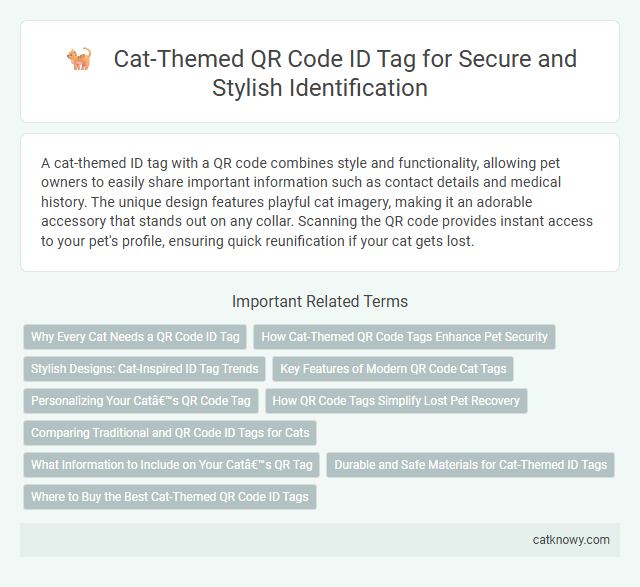 Cat-Themed QR Code ID Tag for Secure and Stylish Identification

A cat-themed ID tag with a QR code combines style and functionality, allowing pet owners to easily share important information such as contact details and medical history. The unique design features playful cat imagery, making it an adorable accessory that stands out on any collar. Scanning the QR code provides instant access to your pet's profile, ensuring quick reunification if your cat gets lost.

Important Related Terms

Why Every Cat Needs a QR Code ID Tag

How Cat-Themed QR Code Tags Enhance Pet Security

Stylish Designs: Cat-Inspired ID Tag Trends

Key Features of Modern QR Code Cat Tags

Personalizing Your Catâ€™s QR Code Tag

How QR Code Tags Simplify Lost Pet Recovery

Comparing Traditional and QR Code ID Tags for Cats

What Information to Include on Your Catâ€™s QR Tag

Durable and Safe Materials for Cat-Themed ID Tags

Where to Buy the Best Cat-Themed QR Code ID Tags

catknowy.com