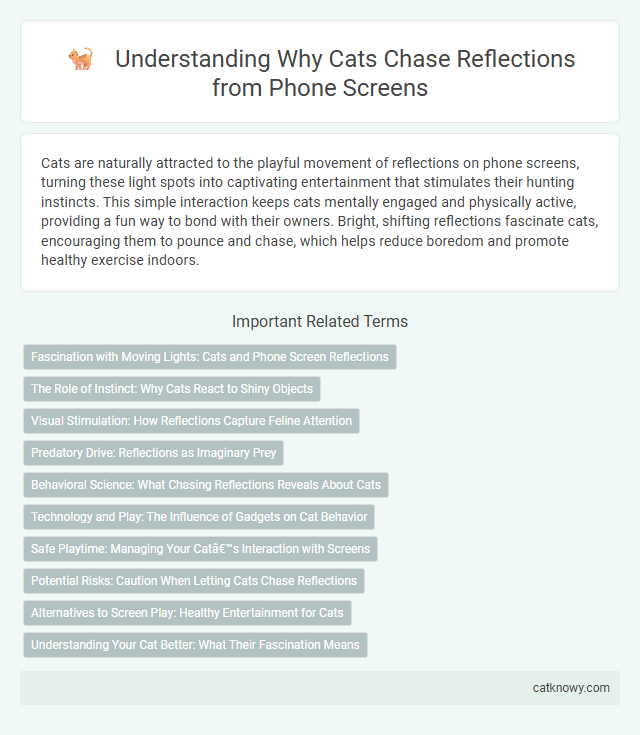 Understanding Why Cats Chase Reflections from Phone Screens

Cats are naturally attracted to the playful movement of reflections on phone screens, turning these light spots into captivating entertainment that stimulates their hunting instincts. This simple interaction keeps cats mentally engaged and physically active, providing a fun way to bond with their owners. Bright, shifting reflections fascinate cats, encouraging them to pounce and chase, which helps reduce boredom and promote healthy exercise indoors.

Important Related Terms

Fascination with Moving Lights: Cats and Phone Screen Reflections

The Role of Instinct: Why Cats React to Shiny Objects

Visual Stimulation: How Reflections Capture Feline Attention

Predatory Drive: Reflections as Imaginary Prey

Behavioral Science: What Chasing Reflections Reveals About Cats

Technology and Play: The Influence of Gadgets on Cat Behavior

Safe Playtime: Managing Your Catâ€™s Interaction with Screens

Potential Risks: Caution When Letting Cats Chase Reflections

Alternatives to Screen Play: Healthy Entertainment for Cats

Understanding Your Cat Better: What Their Fascination Means

catknowy.com