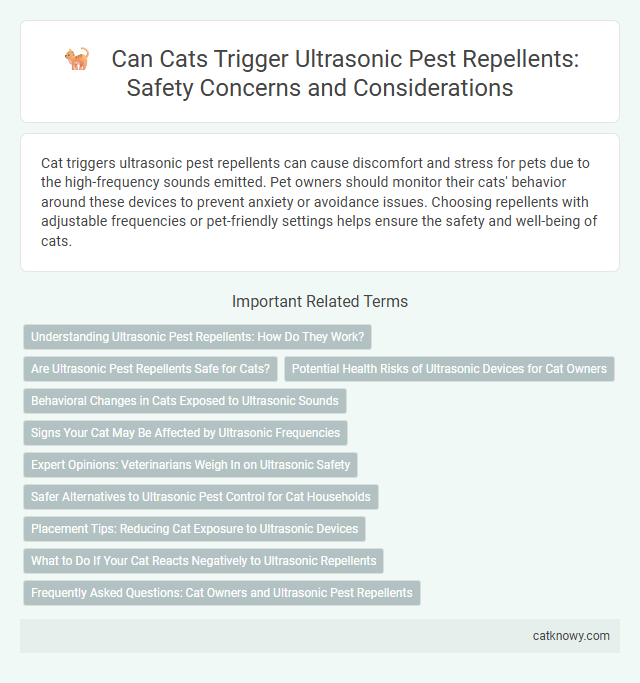 Can Cats Trigger Ultrasonic Pest Repellents: Safety Concerns and Considerations

Cat triggers ultrasonic pest repellents can cause discomfort and stress for pets due to the high-frequency sounds emitted. Pet owners should monitor their cats' behavior around these devices to prevent anxiety or avoidance issues. Choosing repellents with adjustable frequencies or pet-friendly settings helps ensure the safety and well-being of cats.

Important Related Terms

Understanding Ultrasonic Pest Repellents: How Do They Work?

Are Ultrasonic Pest Repellents Safe for Cats?

Potential Health Risks of Ultrasonic Devices for Cat Owners

Behavioral Changes in Cats Exposed to Ultrasonic Sounds

Signs Your Cat May Be Affected by Ultrasonic Frequencies

Expert Opinions: Veterinarians Weigh In on Ultrasonic Safety

Safer Alternatives to Ultrasonic Pest Control for Cat Households

Placement Tips: Reducing Cat Exposure to Ultrasonic Devices

What to Do If Your Cat Reacts Negatively to Ultrasonic Repellents

Frequently Asked Questions: Cat Owners and Ultrasonic Pest Repellents

catknowy.com