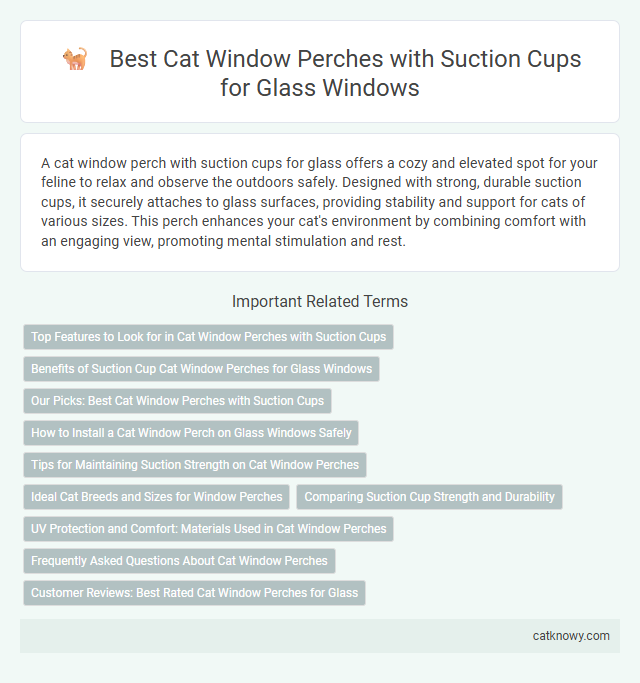 Best Cat Window Perches with Suction Cups for Glass Windows

A cat window perch with suction cups for glass offers a cozy and elevated spot for your feline to relax and observe the outdoors safely. Designed with strong, durable suction cups, it securely attaches to glass surfaces, providing stability and support for cats of various sizes. This perch enhances your cat's environment by combining comfort with an engaging view, promoting mental stimulation and rest.

Important Related Terms

Top Features to Look for in Cat Window Perches with Suction Cups

Benefits of Suction Cup Cat Window Perches for Glass Windows

Our Picks: Best Cat Window Perches with Suction Cups

How to Install a Cat Window Perch on Glass Windows Safely

Tips for Maintaining Suction Strength on Cat Window Perches

Ideal Cat Breeds and Sizes for Window Perches

Comparing Suction Cup Strength and Durability

UV Protection and Comfort: Materials Used in Cat Window Perches

Frequently Asked Questions About Cat Window Perches

Customer Reviews: Best Rated Cat Window Perches for Glass

catknowy.com