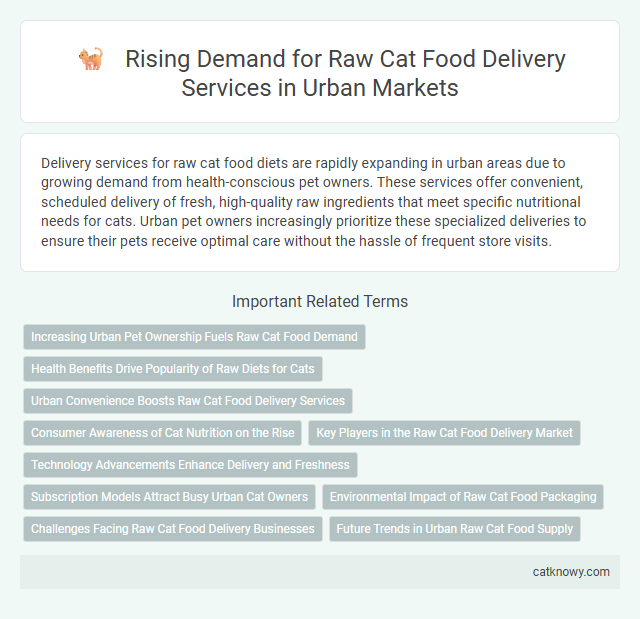 Rising Demand for Raw Cat Food Delivery Services in Urban Markets

Delivery services for raw cat food diets are rapidly expanding in urban areas due to growing demand from health-conscious pet owners. These services offer convenient, scheduled delivery of fresh, high-quality raw ingredients that meet specific nutritional needs for cats. Urban pet owners increasingly prioritize these specialized deliveries to ensure their pets receive optimal care without the hassle of frequent store visits.

Important Related Terms

Increasing Urban Pet Ownership Fuels Raw Cat Food Demand

Health Benefits Drive Popularity of Raw Diets for Cats

Urban Convenience Boosts Raw Cat Food Delivery Services

Consumer Awareness of Cat Nutrition on the Rise

Key Players in the Raw Cat Food Delivery Market

Technology Advancements Enhance Delivery and Freshness

Subscription Models Attract Busy Urban Cat Owners

Environmental Impact of Raw Cat Food Packaging

Challenges Facing Raw Cat Food Delivery Businesses

Future Trends in Urban Raw Cat Food Supply

catknowy.com