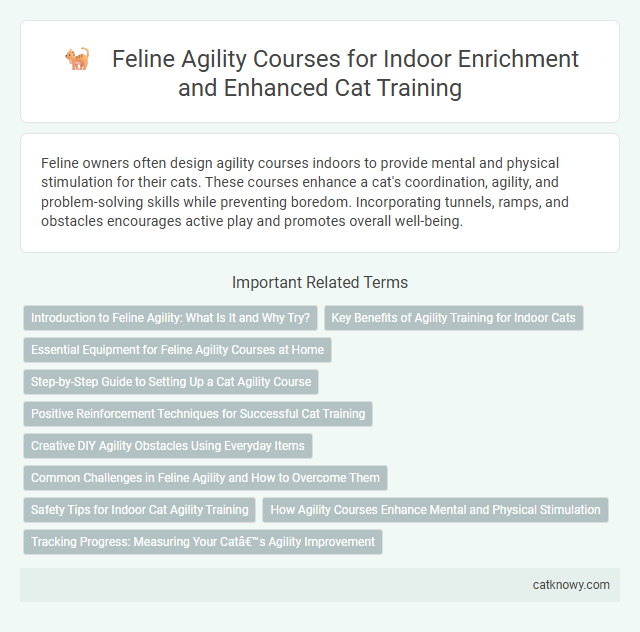 Feline Agility Courses for Indoor Enrichment and Enhanced Cat Training

Feline owners often design agility courses indoors to provide mental and physical stimulation for their cats. These courses enhance a cat's coordination, agility, and problem-solving skills while preventing boredom. Incorporating tunnels, ramps, and obstacles encourages active play and promotes overall well-being.

Important Related Terms

Introduction to Feline Agility: What Is It and Why Try?

Key Benefits of Agility Training for Indoor Cats

Essential Equipment for Feline Agility Courses at Home

Step-by-Step Guide to Setting Up a Cat Agility Course

Positive Reinforcement Techniques for Successful Cat Training

Creative DIY Agility Obstacles Using Everyday Items

Common Challenges in Feline Agility and How to Overcome Them

Safety Tips for Indoor Cat Agility Training

How Agility Courses Enhance Mental and Physical Stimulation

Tracking Progress: Measuring Your Catâ€™s Agility Improvement

catknowy.com