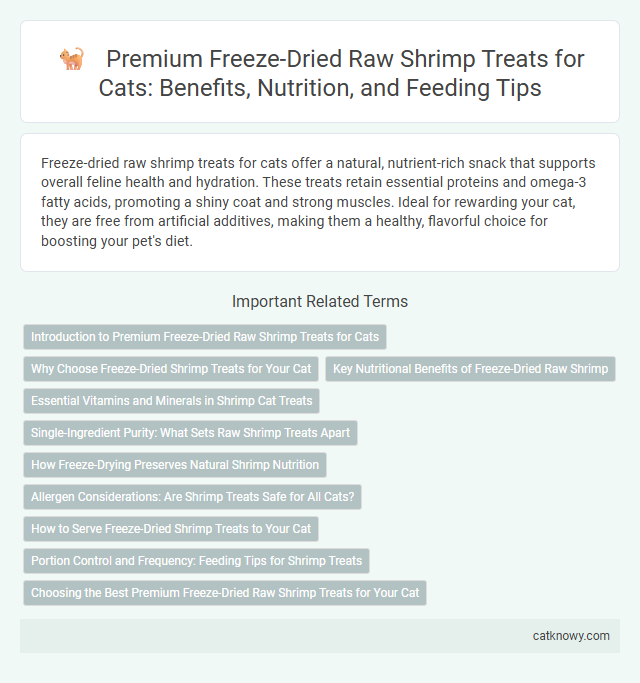 Premium Freeze-Dried Raw Shrimp Treats for Cats: Benefits, Nutrition, and Feeding Tips

Freeze-dried raw shrimp treats for cats offer a natural, nutrient-rich snack that supports overall feline health and hydration. These treats retain essential proteins and omega-3 fatty acids, promoting a shiny coat and strong muscles. Ideal for rewarding your cat, they are free from artificial additives, making them a healthy, flavorful choice for boosting your pet's diet.

Important Related Terms

Introduction to Premium Freeze-Dried Raw Shrimp Treats for Cats

Why Choose Freeze-Dried Shrimp Treats for Your Cat

Key Nutritional Benefits of Freeze-Dried Raw Shrimp

Essential Vitamins and Minerals in Shrimp Cat Treats

Single-Ingredient Purity: What Sets Raw Shrimp Treats Apart

How Freeze-Drying Preserves Natural Shrimp Nutrition

Allergen Considerations: Are Shrimp Treats Safe for All Cats?

How to Serve Freeze-Dried Shrimp Treats to Your Cat

Portion Control and Frequency: Feeding Tips for Shrimp Treats

Choosing the Best Premium Freeze-Dried Raw Shrimp Treats for Your Cat

catknowy.com