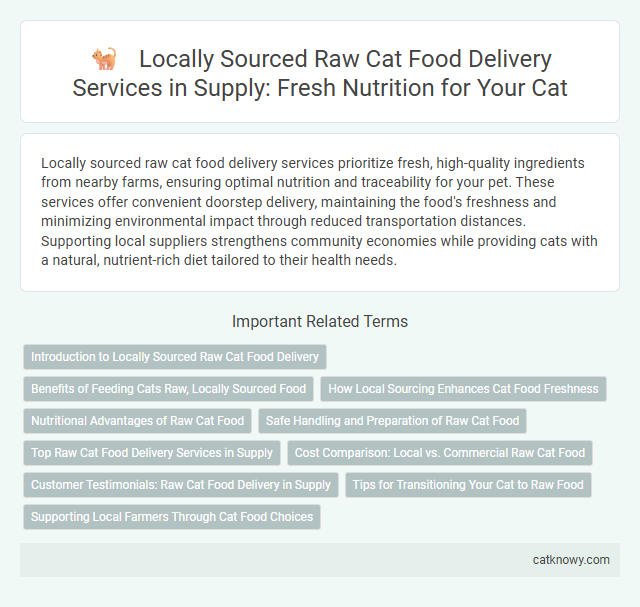 Locally Sourced Raw Cat Food Delivery Services in Supply: Fresh Nutrition for Your Cat

Locally sourced raw cat food delivery services prioritize fresh, high-quality ingredients from nearby farms, ensuring optimal nutrition and traceability for your pet. These services offer convenient doorstep delivery, maintaining the food's freshness and minimizing environmental impact through reduced transportation distances. Supporting local suppliers strengthens community economies while providing cats with a natural, nutrient-rich diet tailored to their health needs.

Important Related Terms

Introduction to Locally Sourced Raw Cat Food Delivery

Benefits of Feeding Cats Raw, Locally Sourced Food

How Local Sourcing Enhances Cat Food Freshness

Nutritional Advantages of Raw Cat Food

Safe Handling and Preparation of Raw Cat Food

Top Raw Cat Food Delivery Services in Supply

Cost Comparison: Local vs. Commercial Raw Cat Food

Customer Testimonials: Raw Cat Food Delivery in Supply

Tips for Transitioning Your Cat to Raw Food

Supporting Local Farmers Through Cat Food Choices

catknowy.com